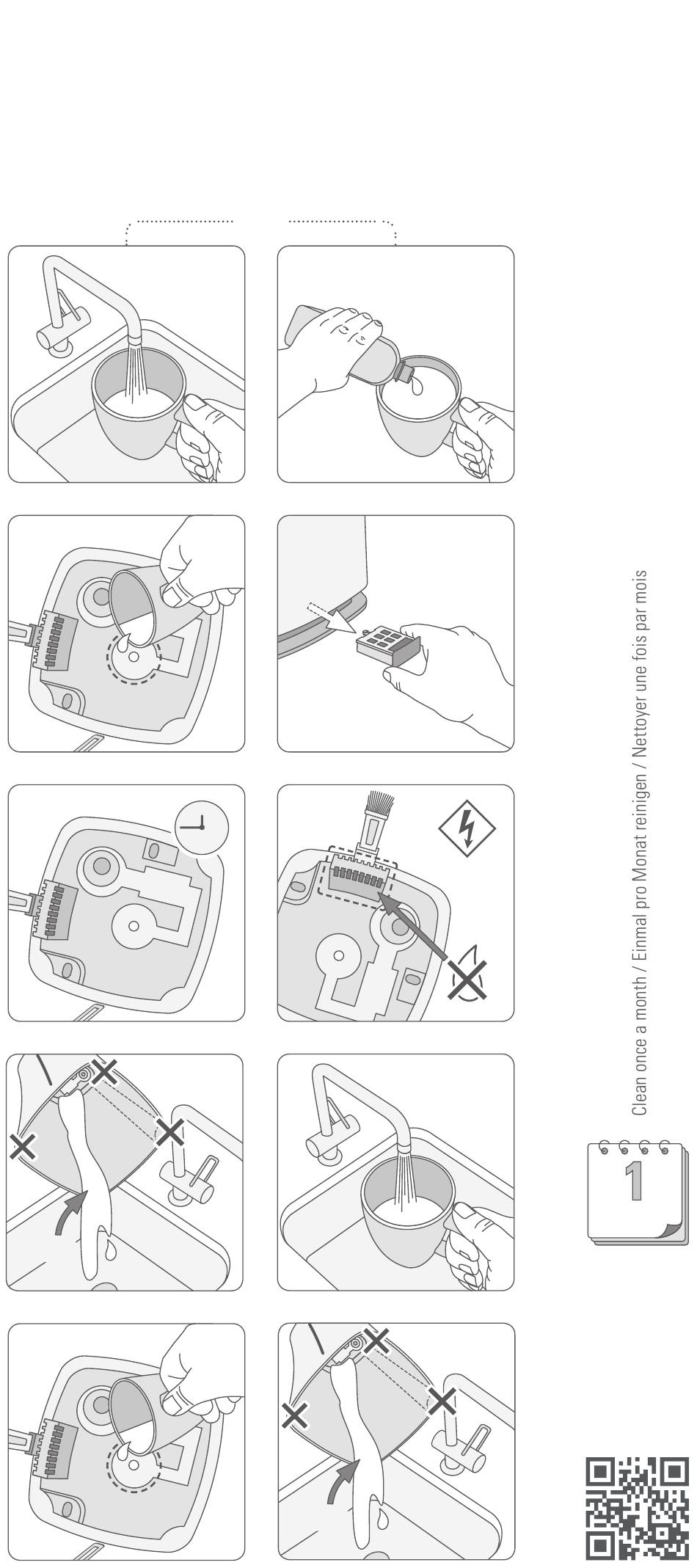 Clean once a month / Einmal pro Monat reinigen / Nettoyer une fois par mois

1