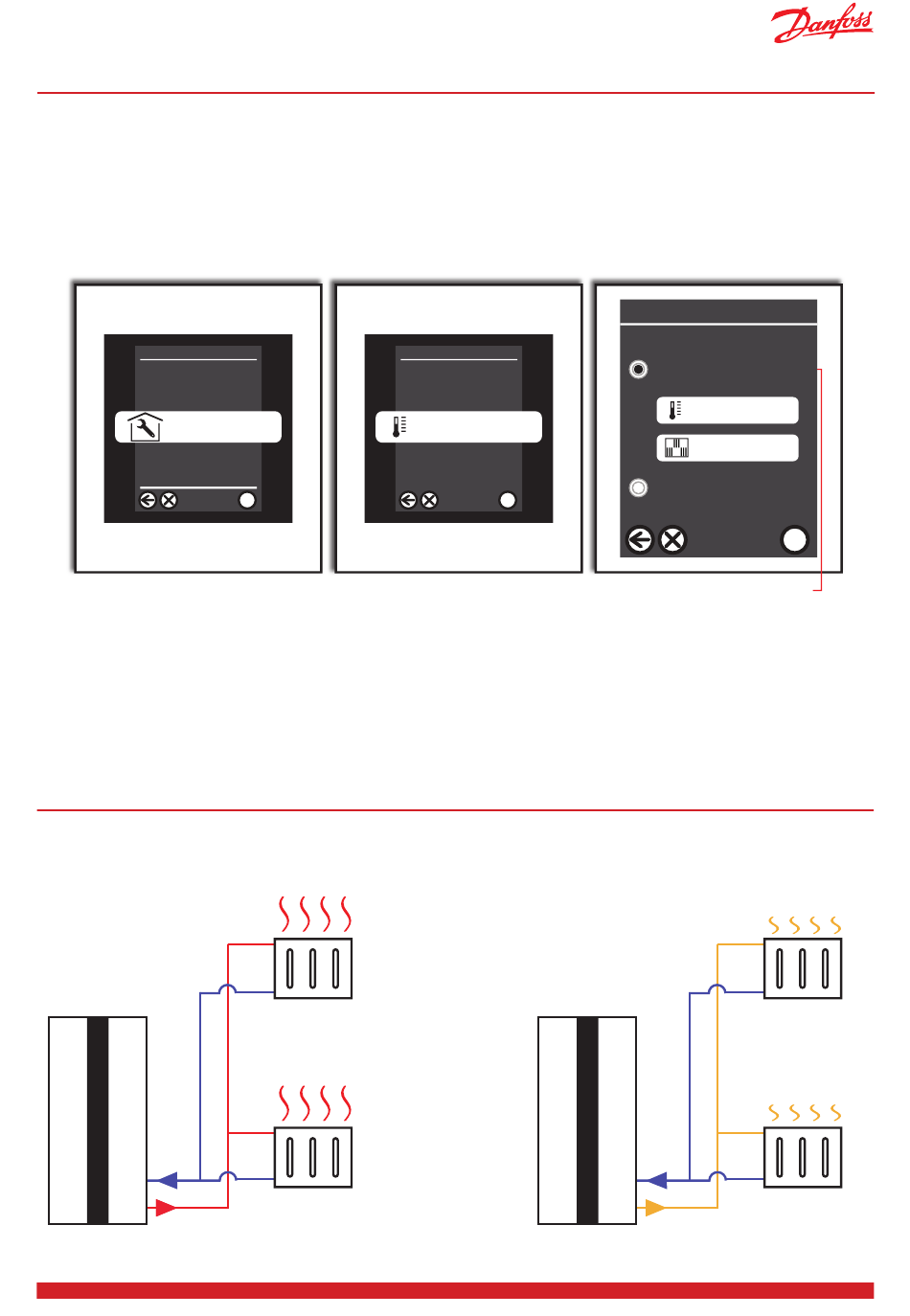 Danfoss