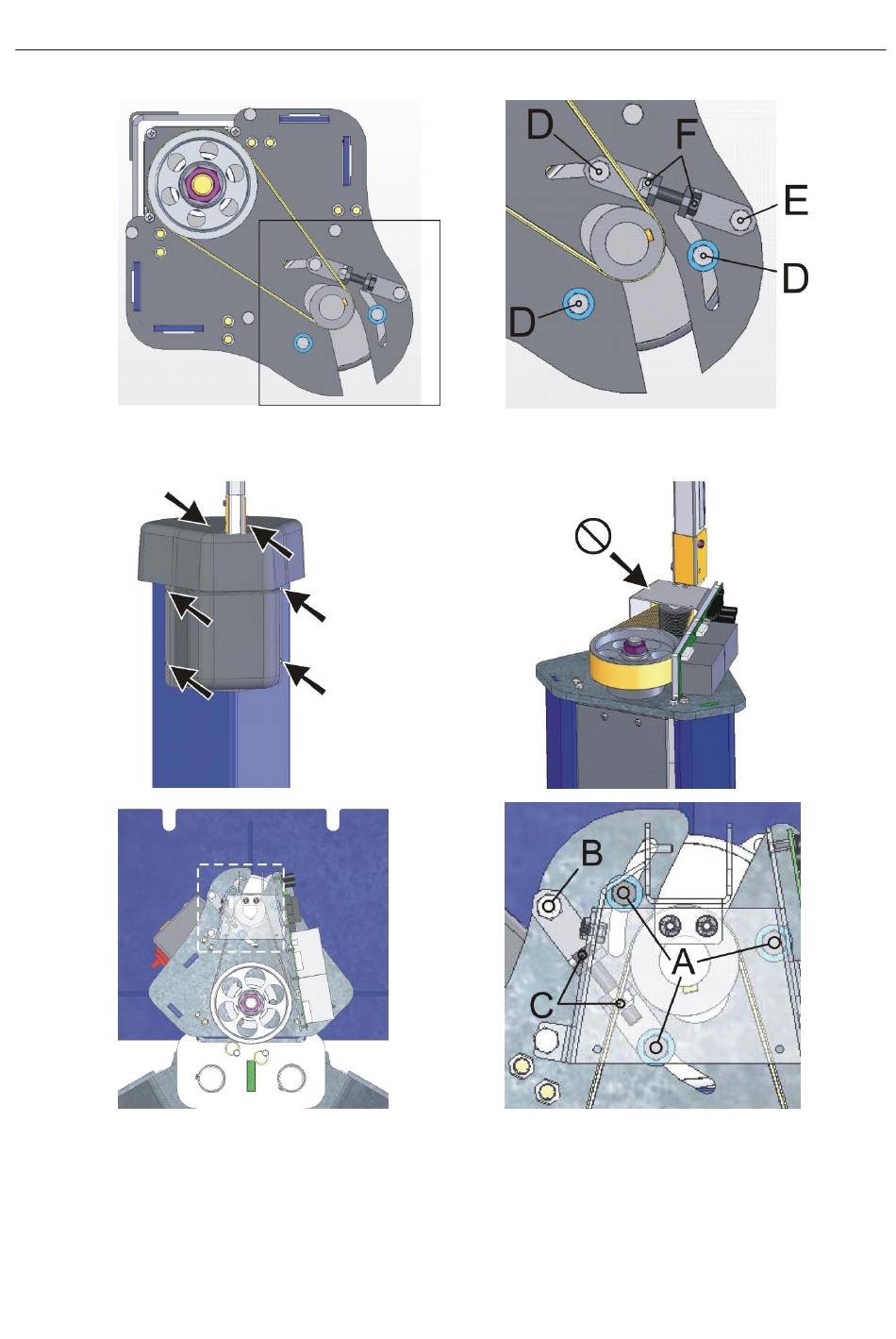 D
F
E
D
D

B
A
C