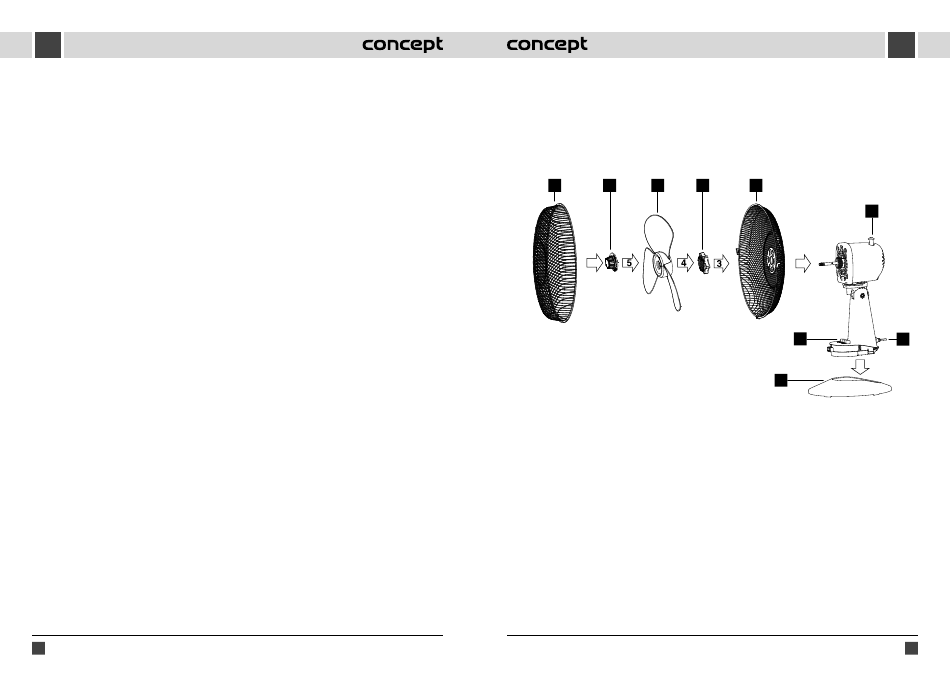 concept

concept

5

4

3