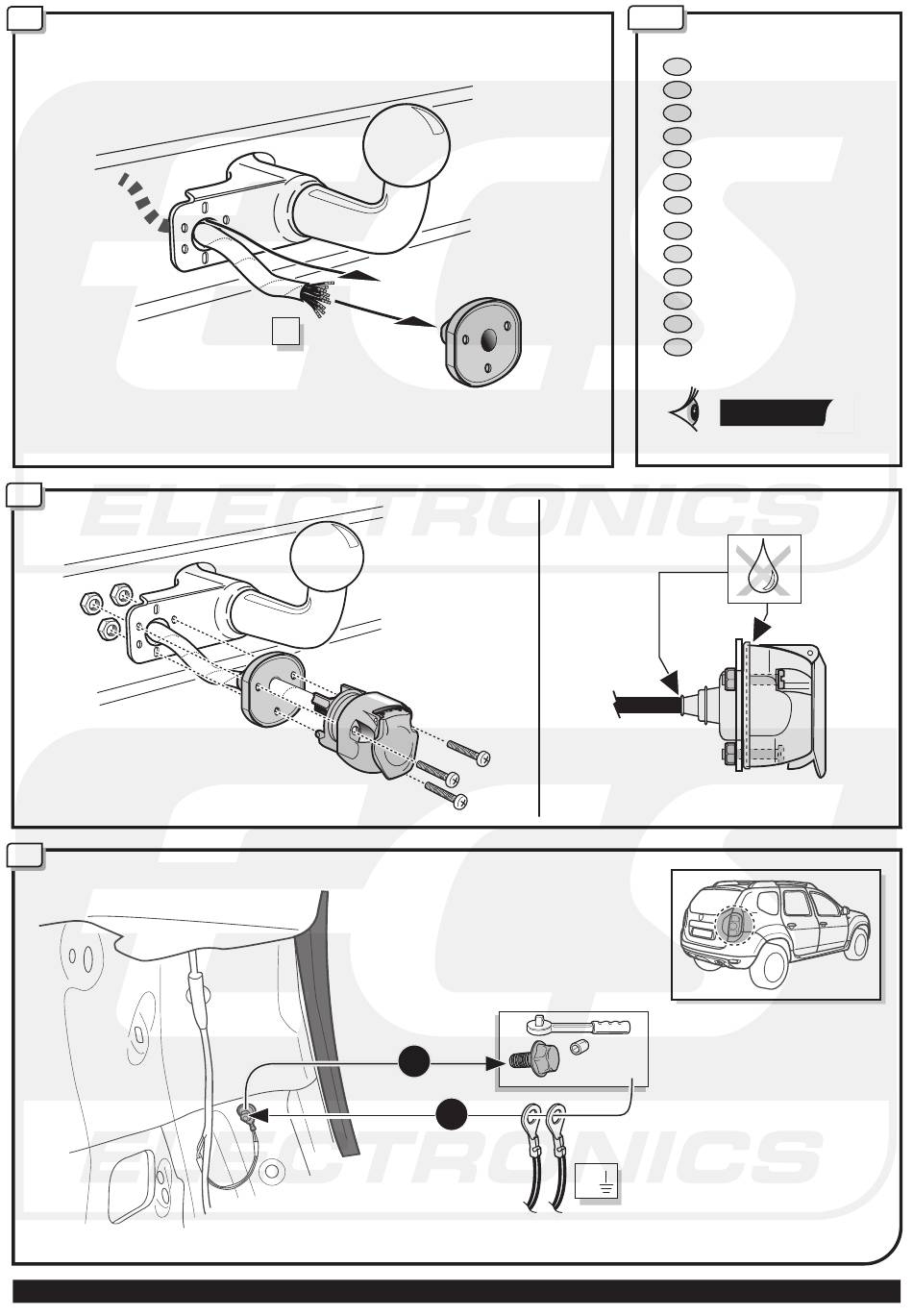 ECS
ELECTRONICS
ECS
ELECTRONICS