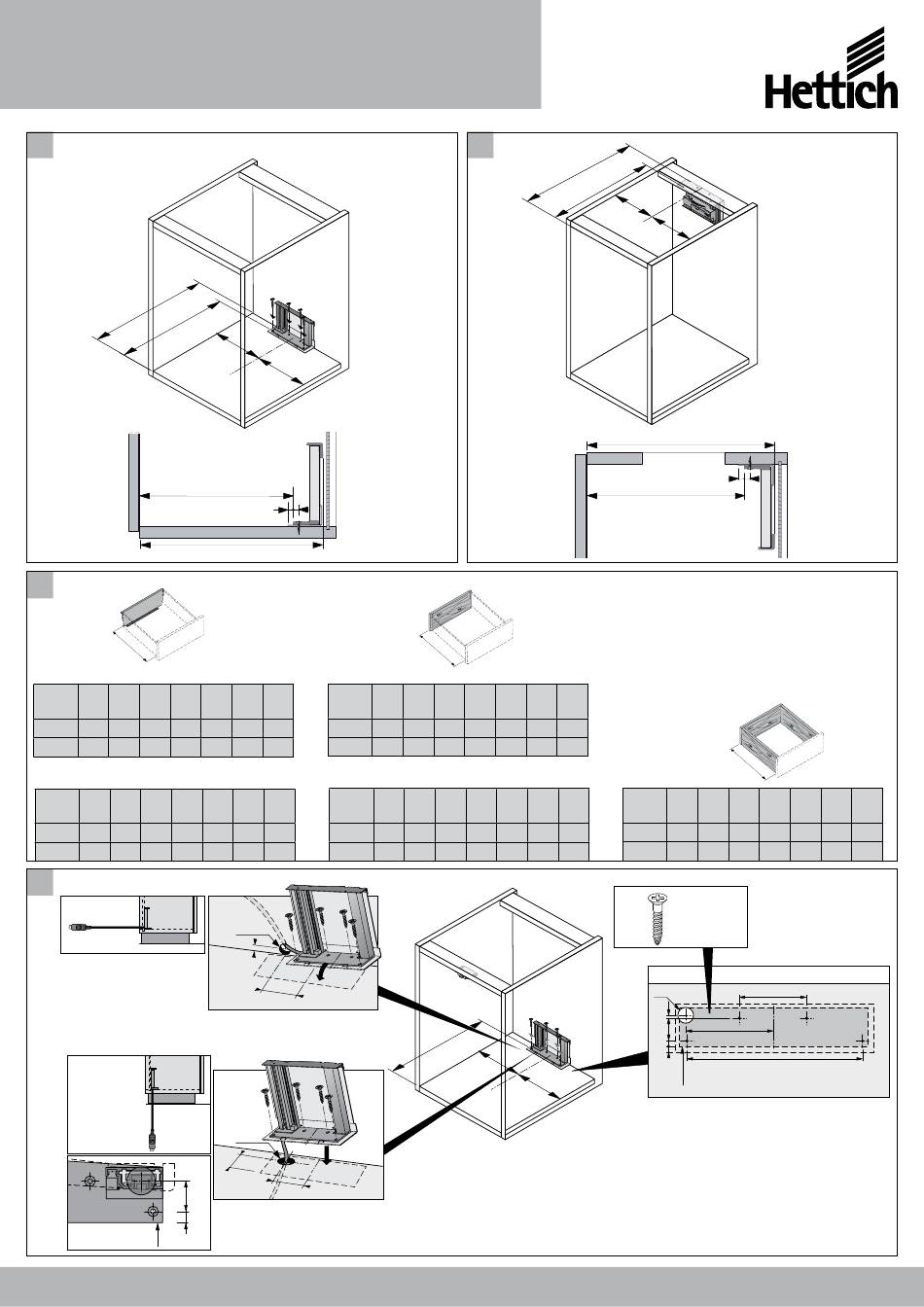 Hettich