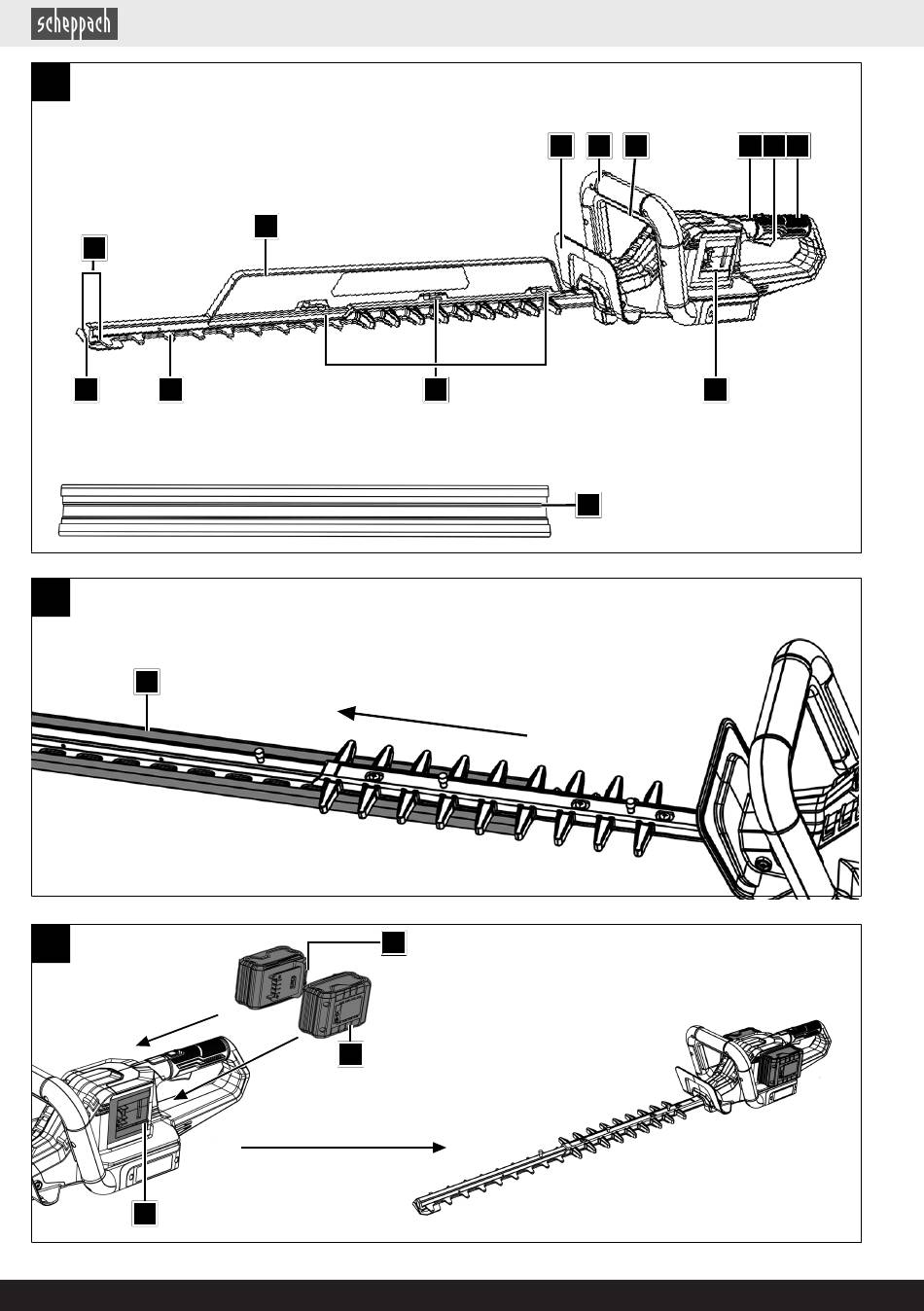 scheppach