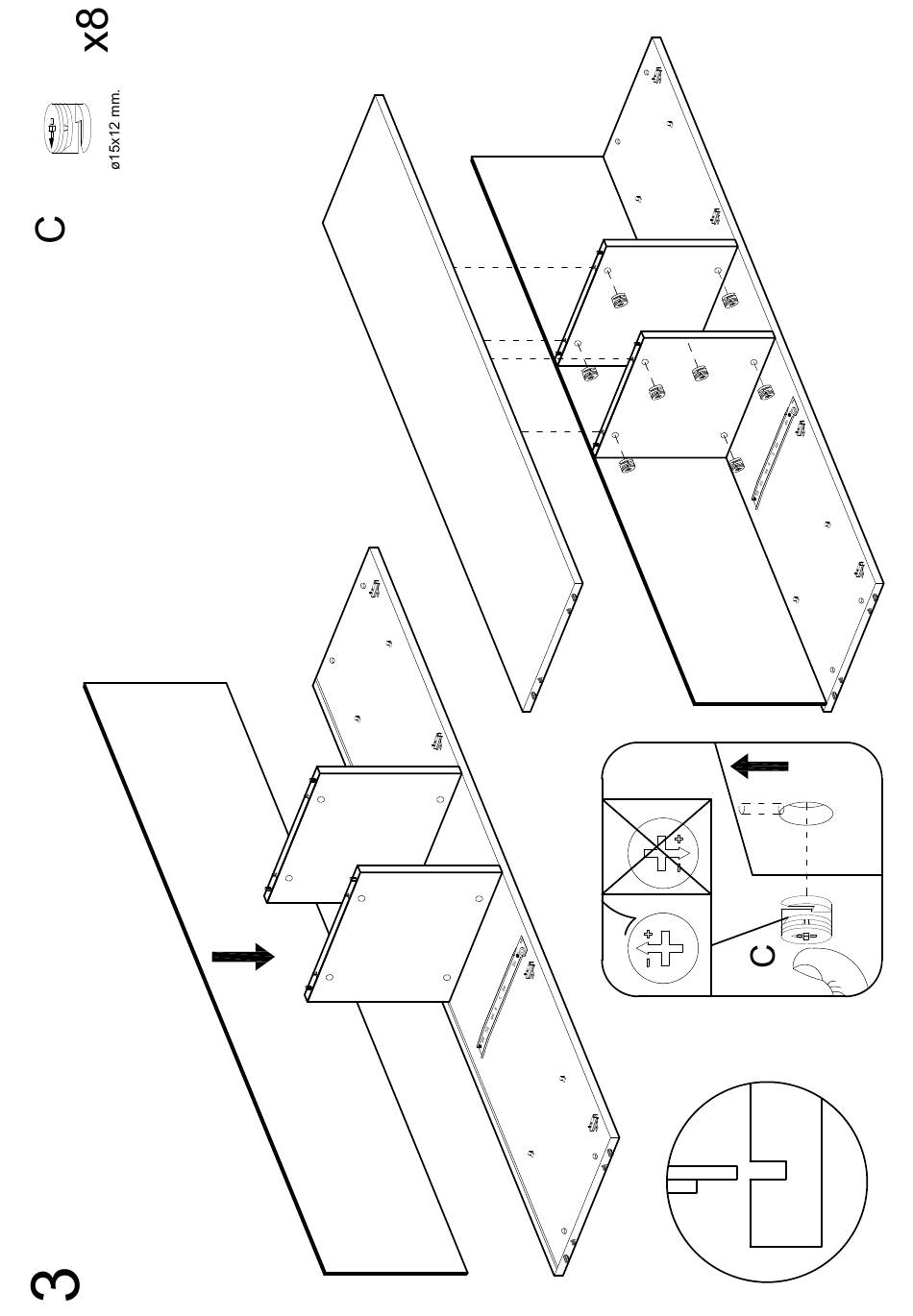 3

C

ø15x12 mm.

x8

C