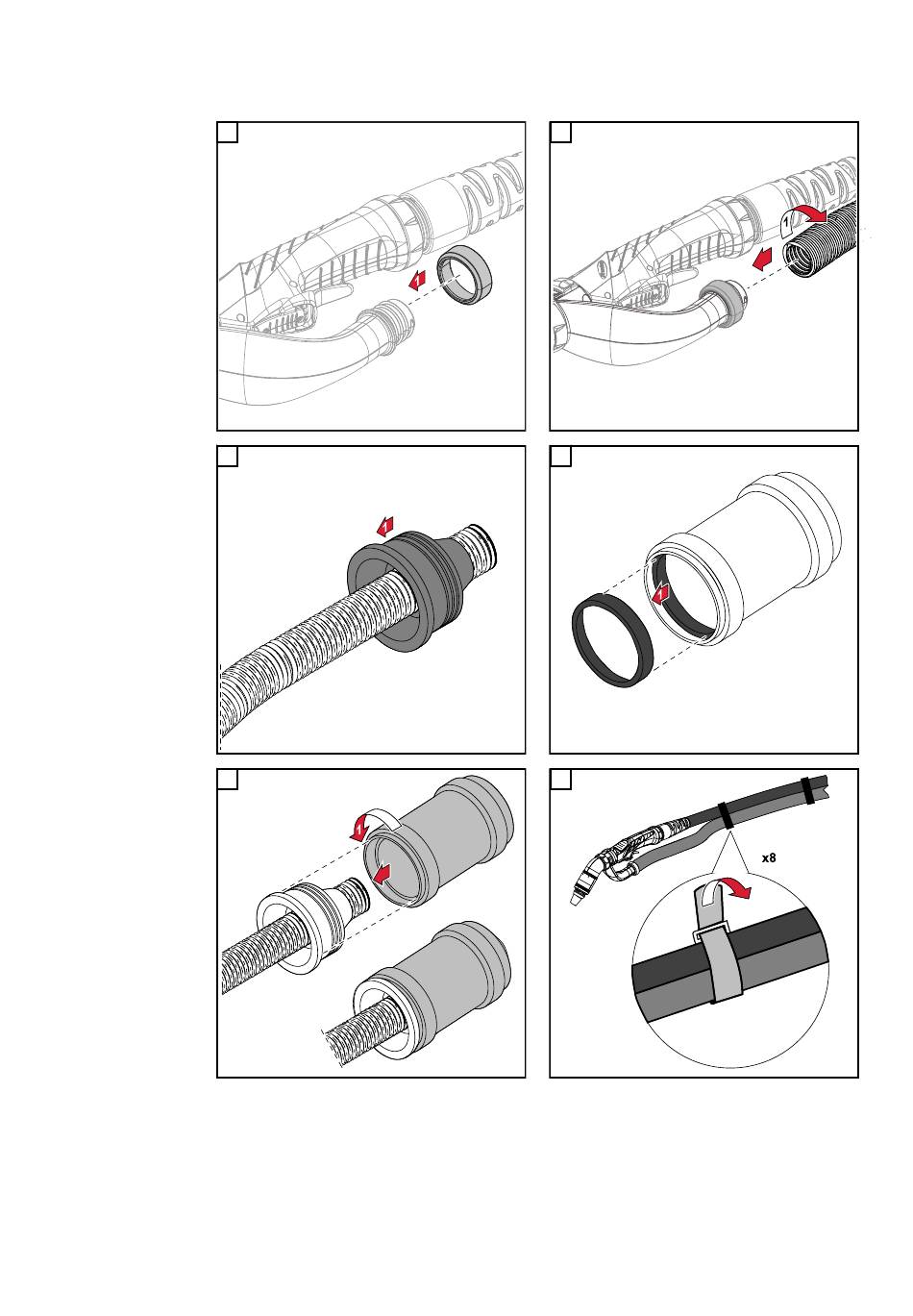 1

1

1

1

1

x8