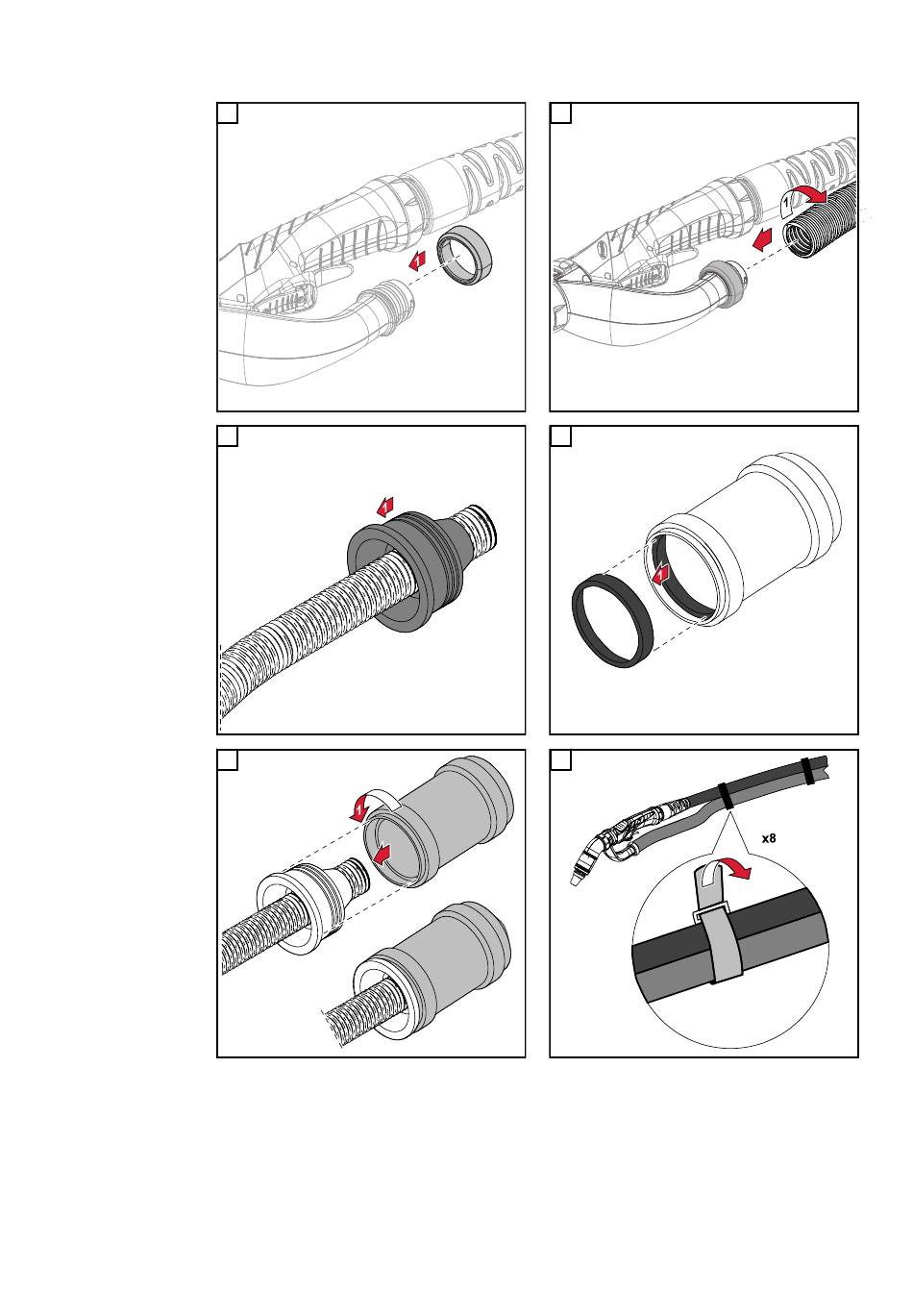 1

1

1

1

1

x8