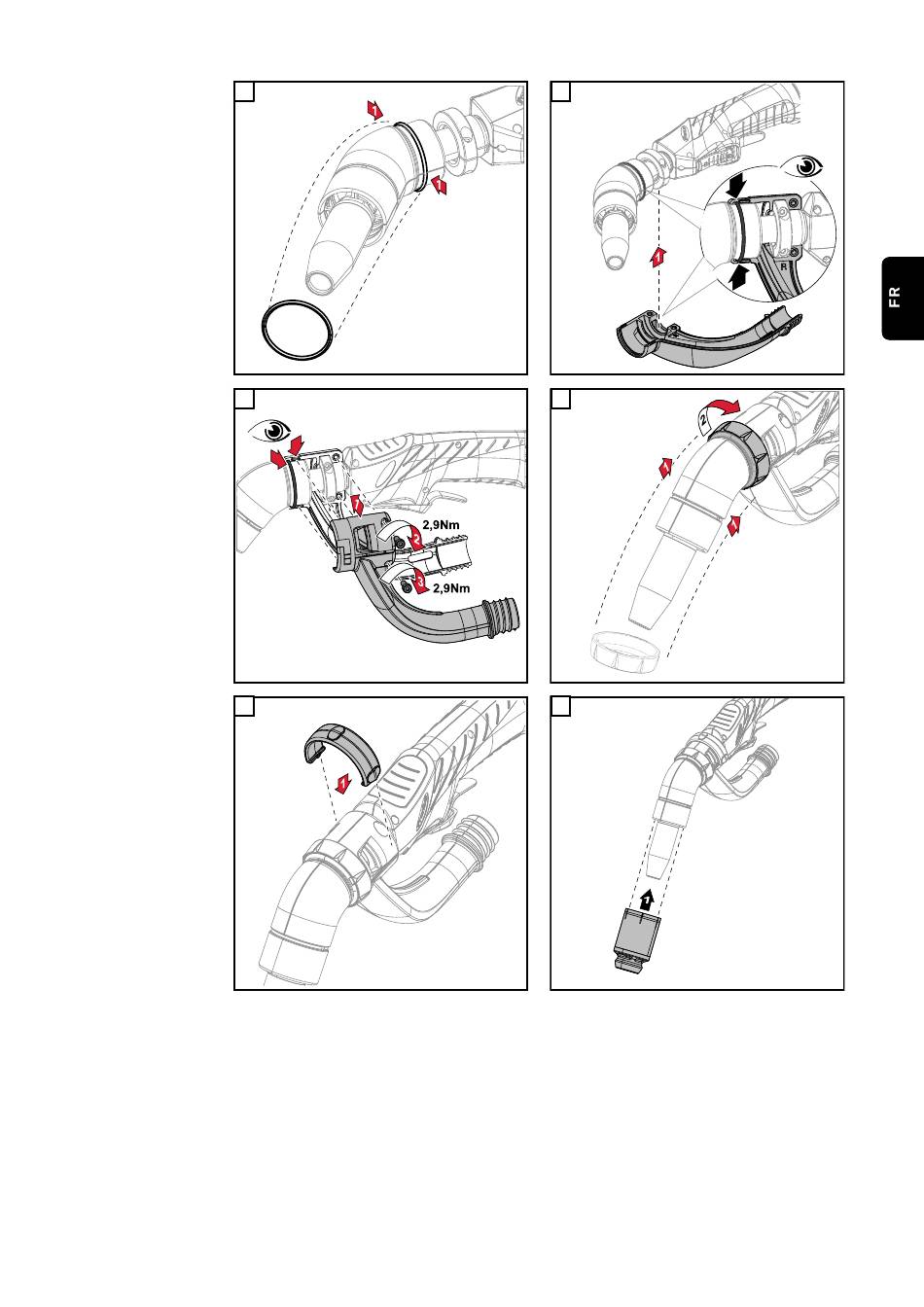 1

1

1

R

FR

1

2

2,9Nm

3

2,9Nm

2

1

1

1

1