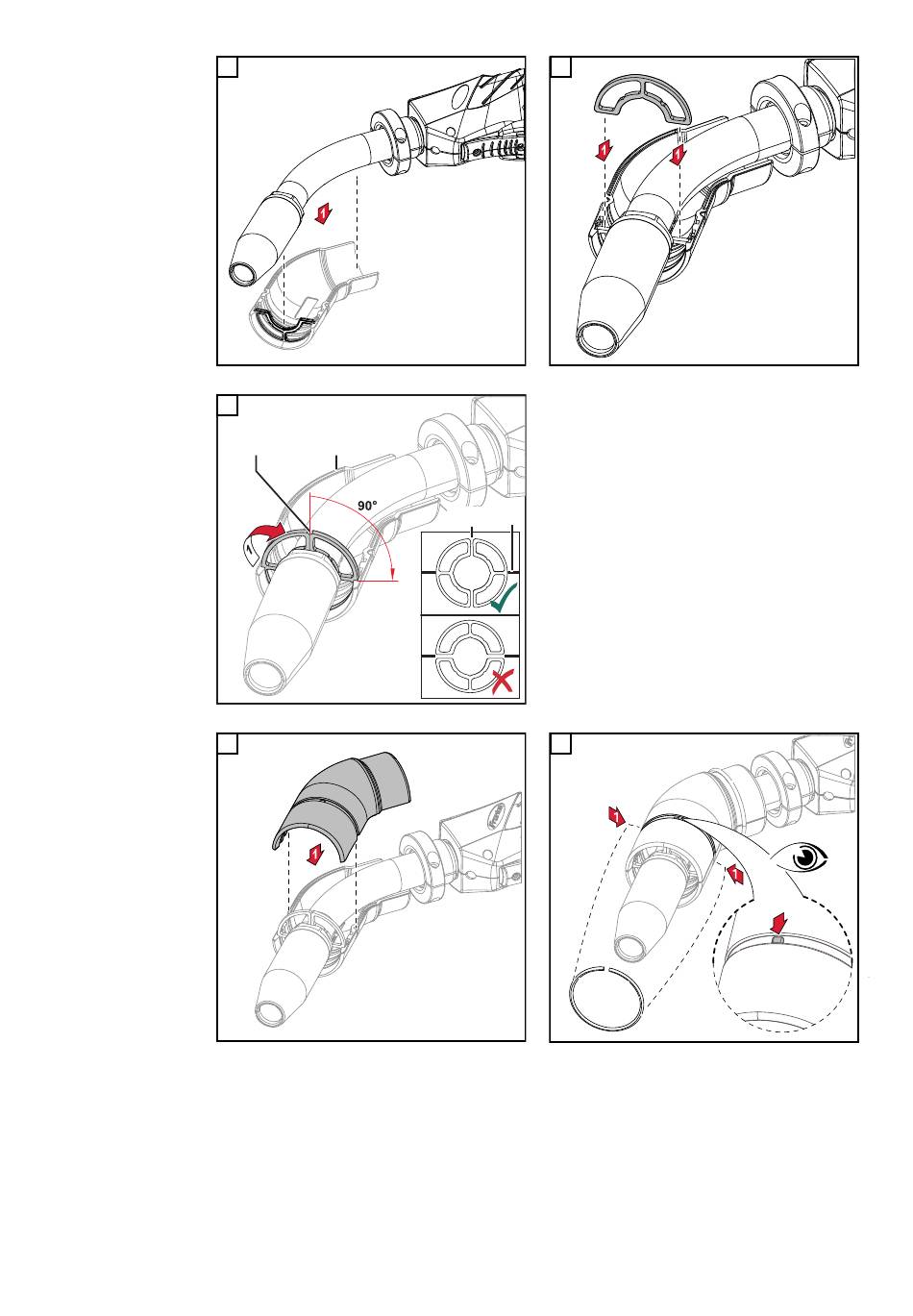 1

1

1

90°

1

1

1

1