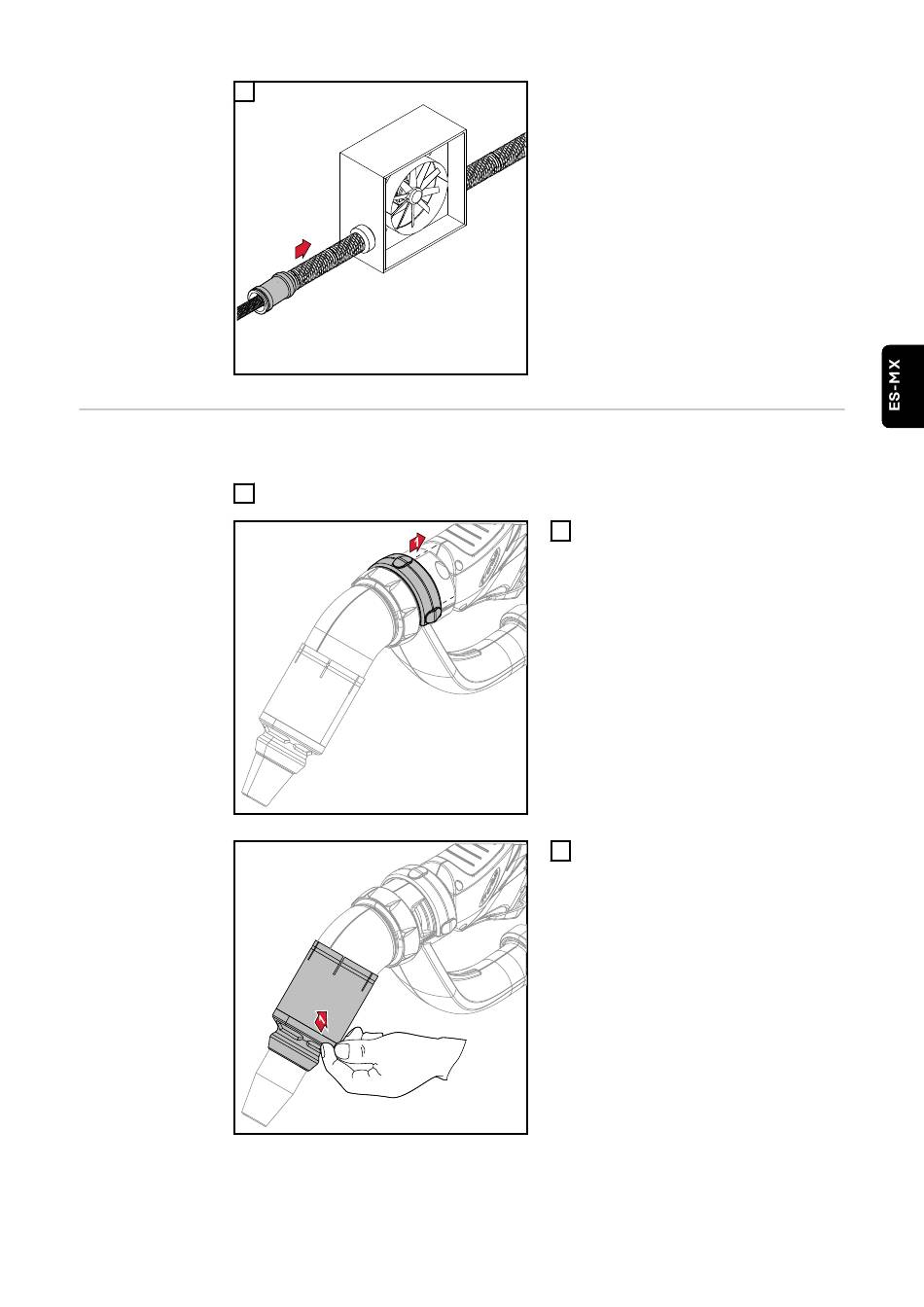 ES-MX