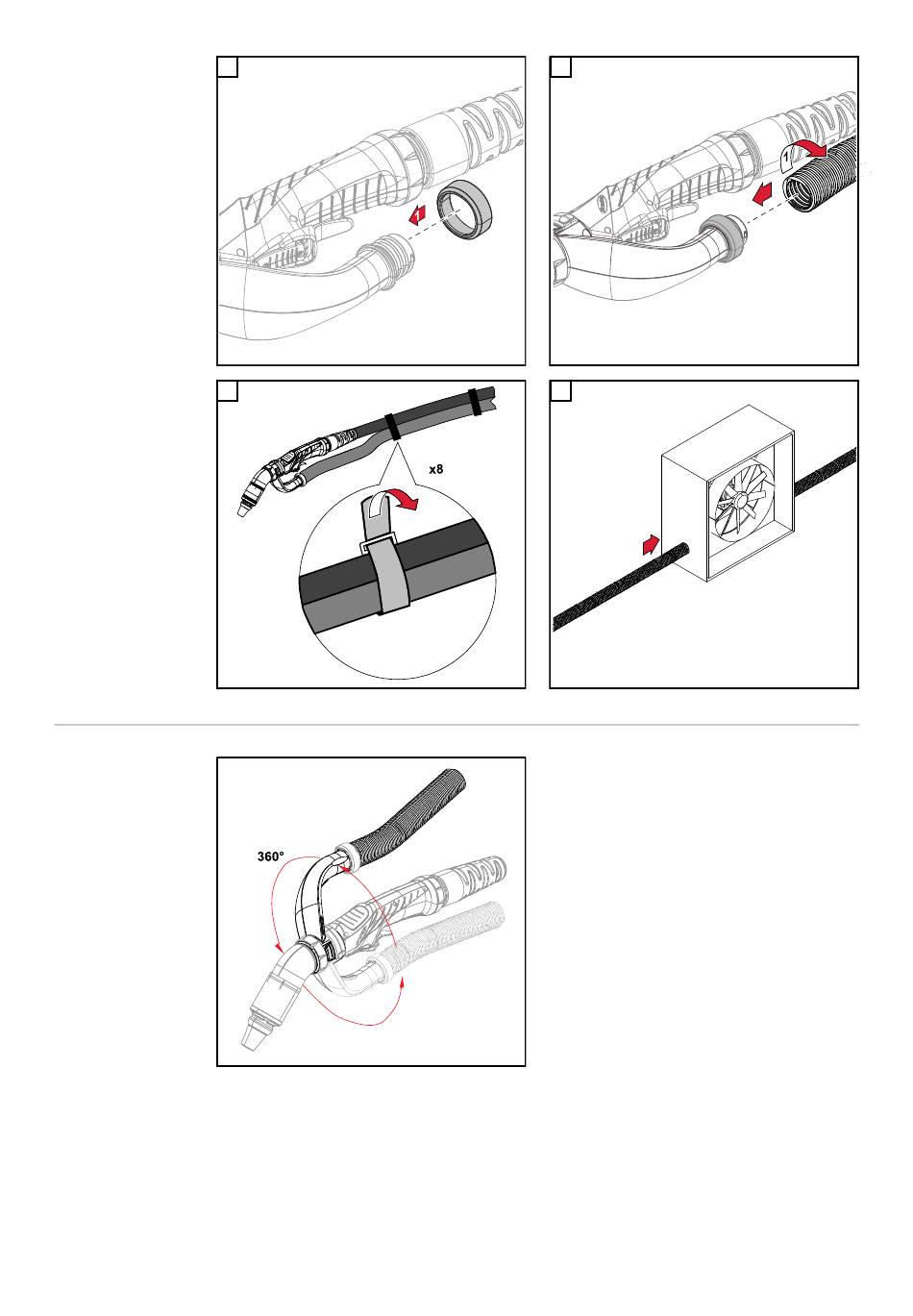 1

x8

360°