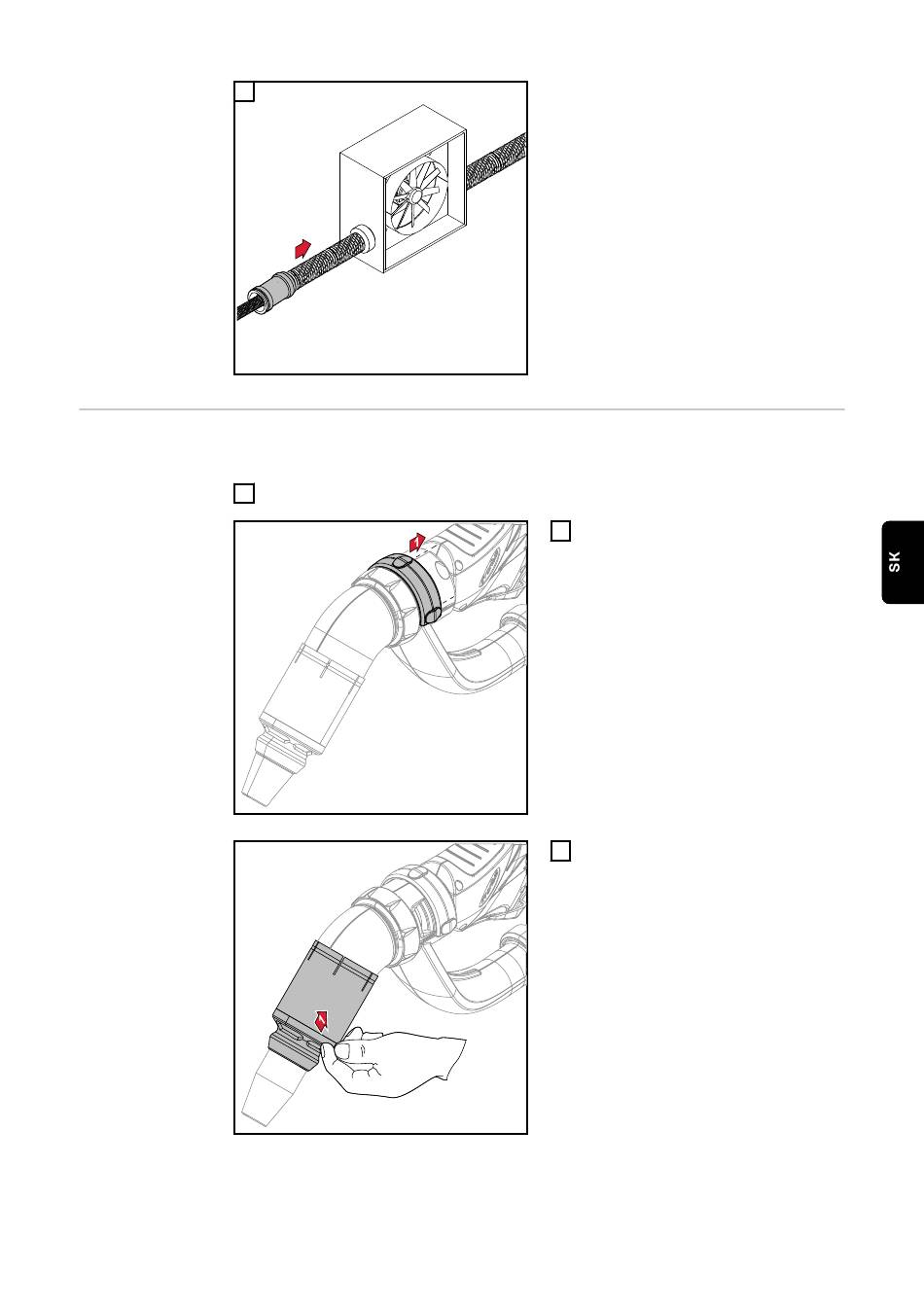 SK