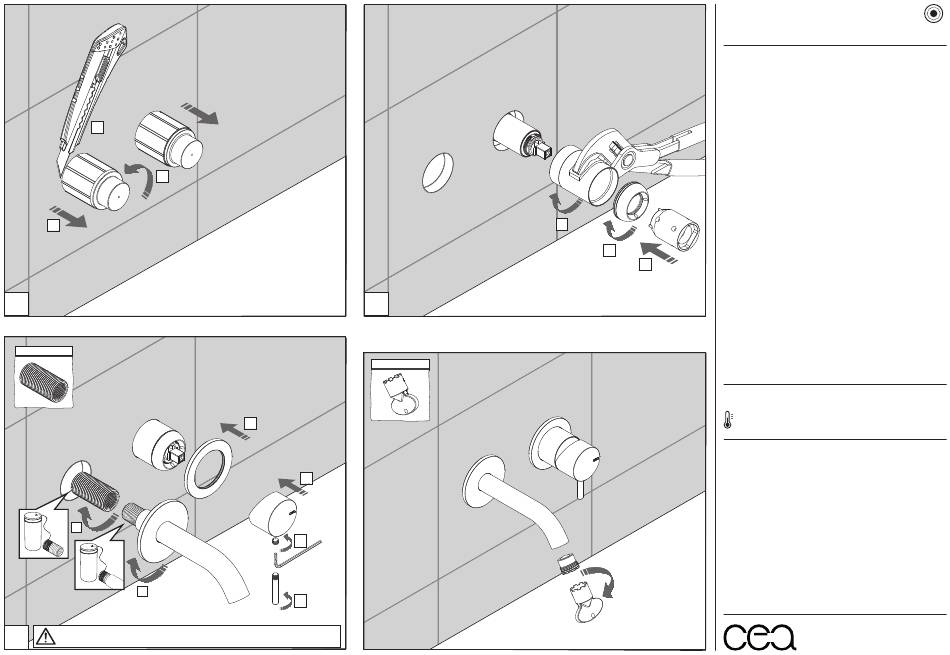 cea