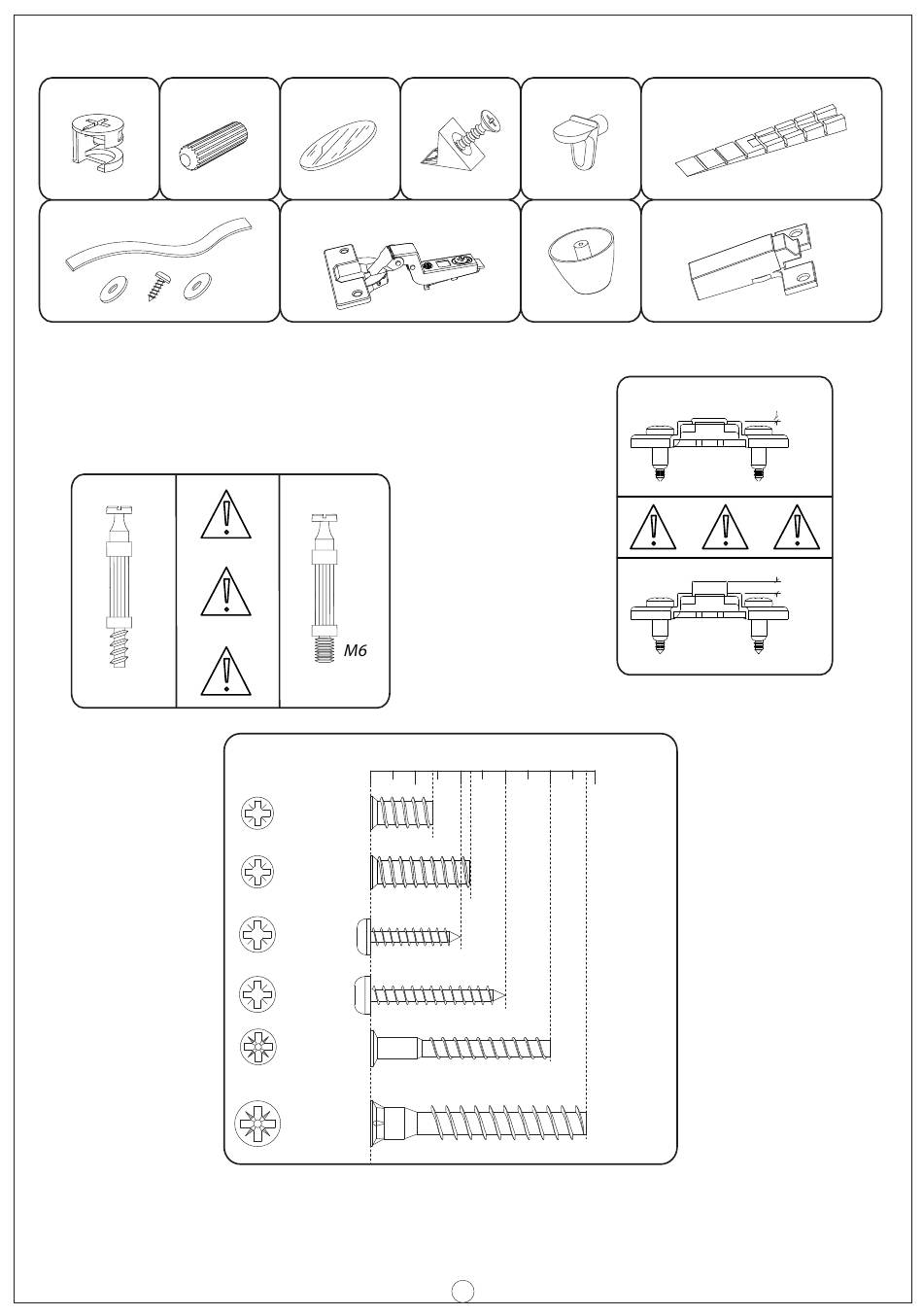 M6