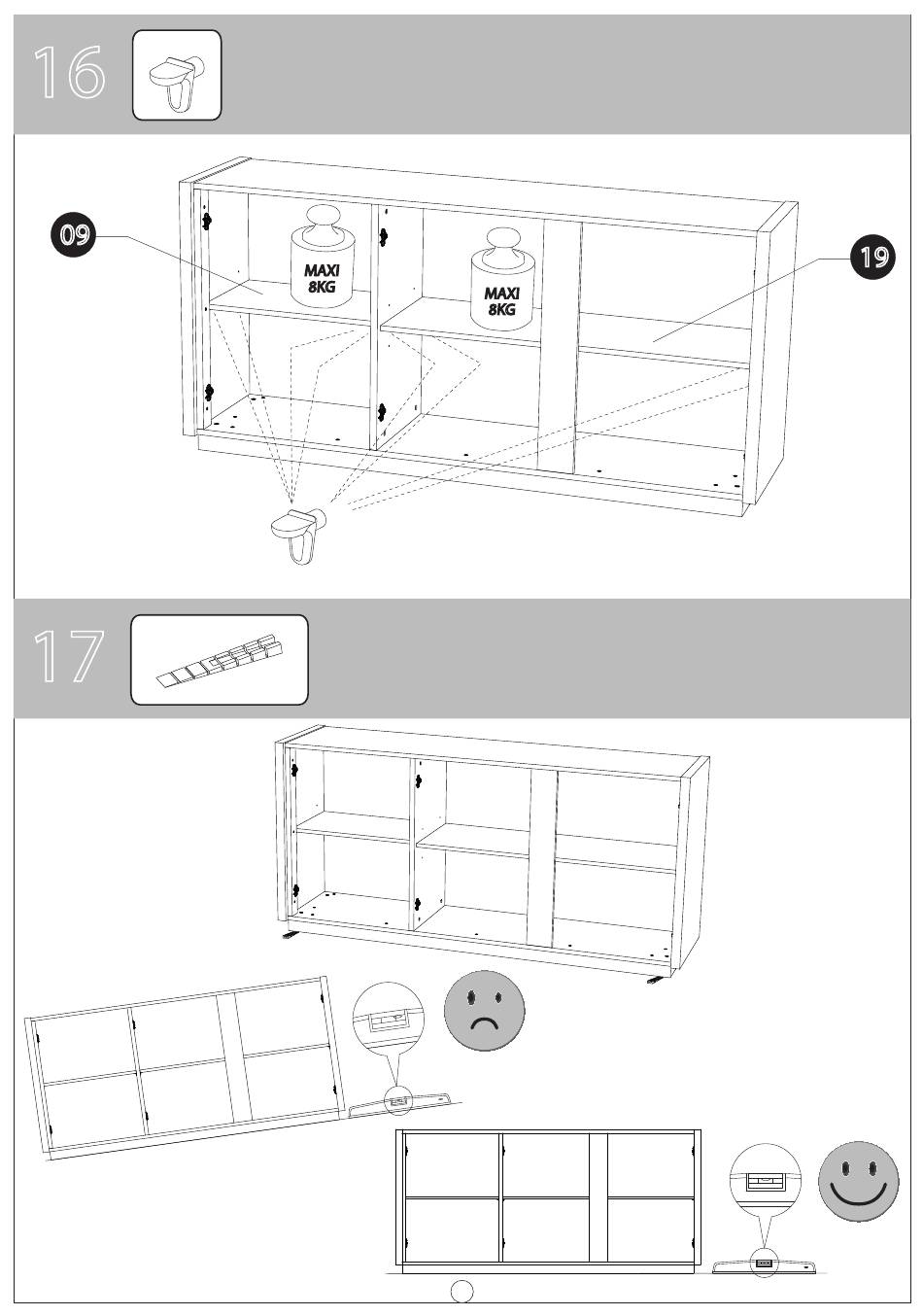 16

09

MAXI
8KG

MAXI
8KG

19

17