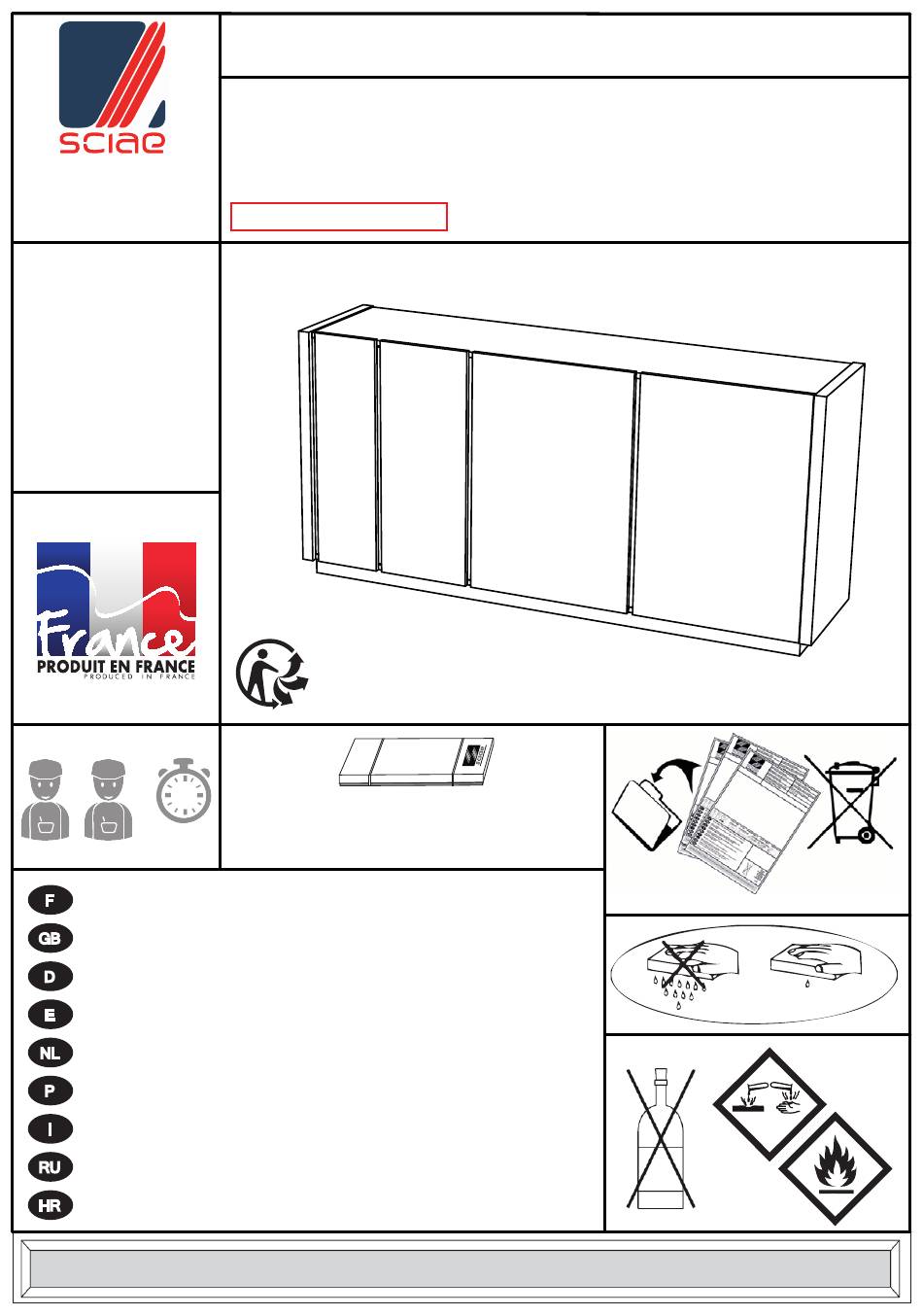 sciae

France
PRODUIT EN FRANCE
PRODUCED IN FRANCE

F
GB
D
E
NL
P
I
RU
HR