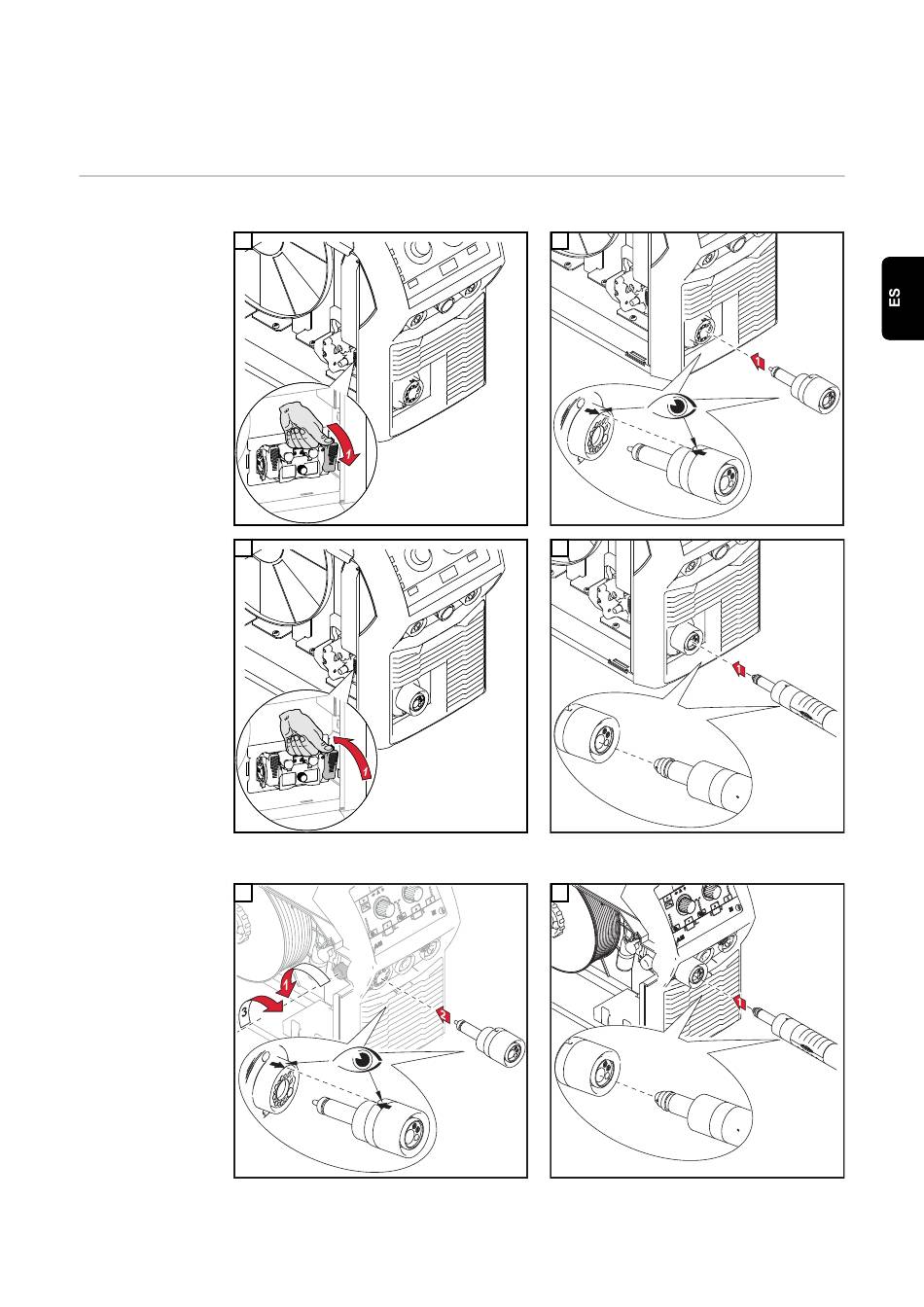 ES

1

1

1

1

1

2

3

1