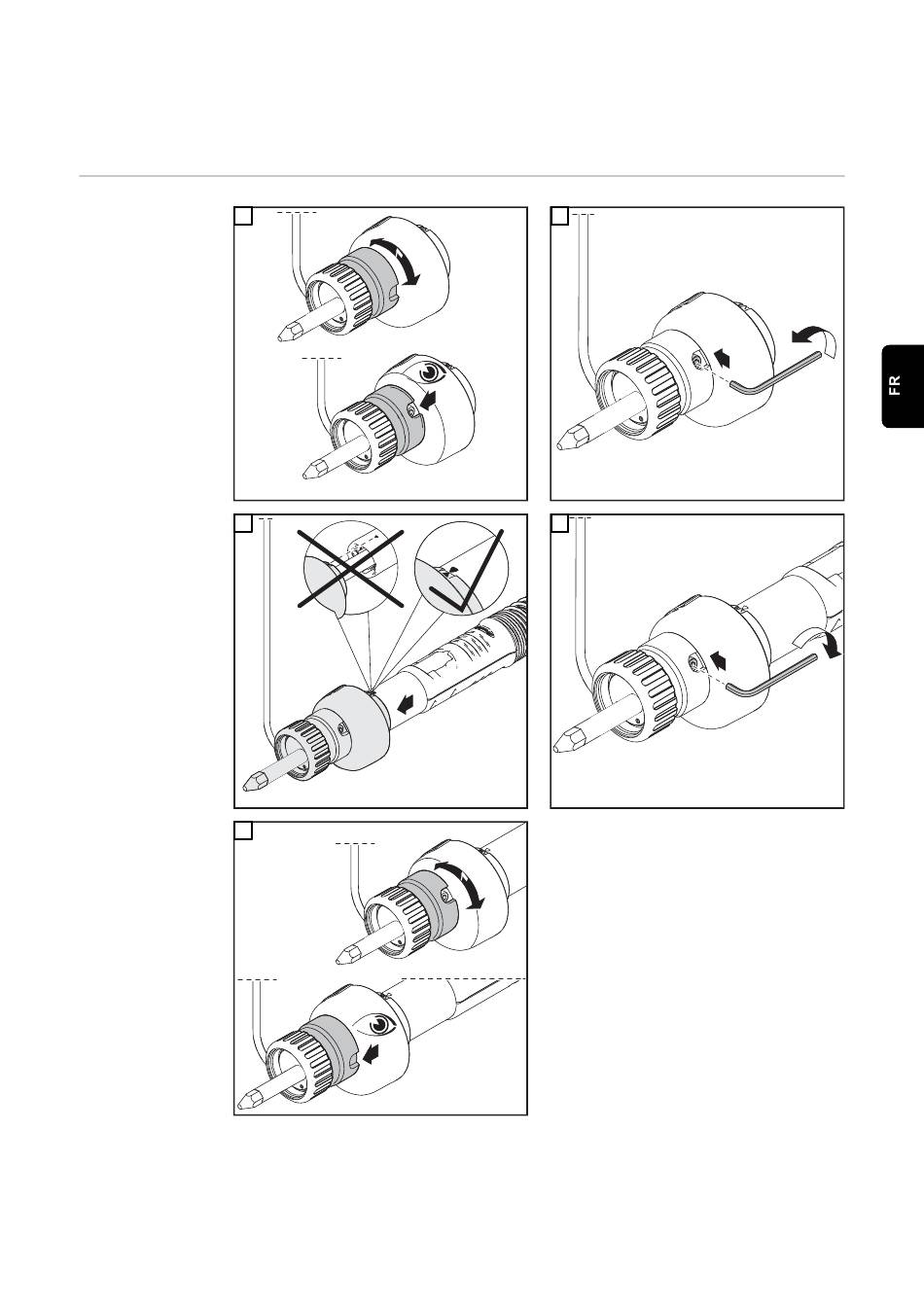 FR