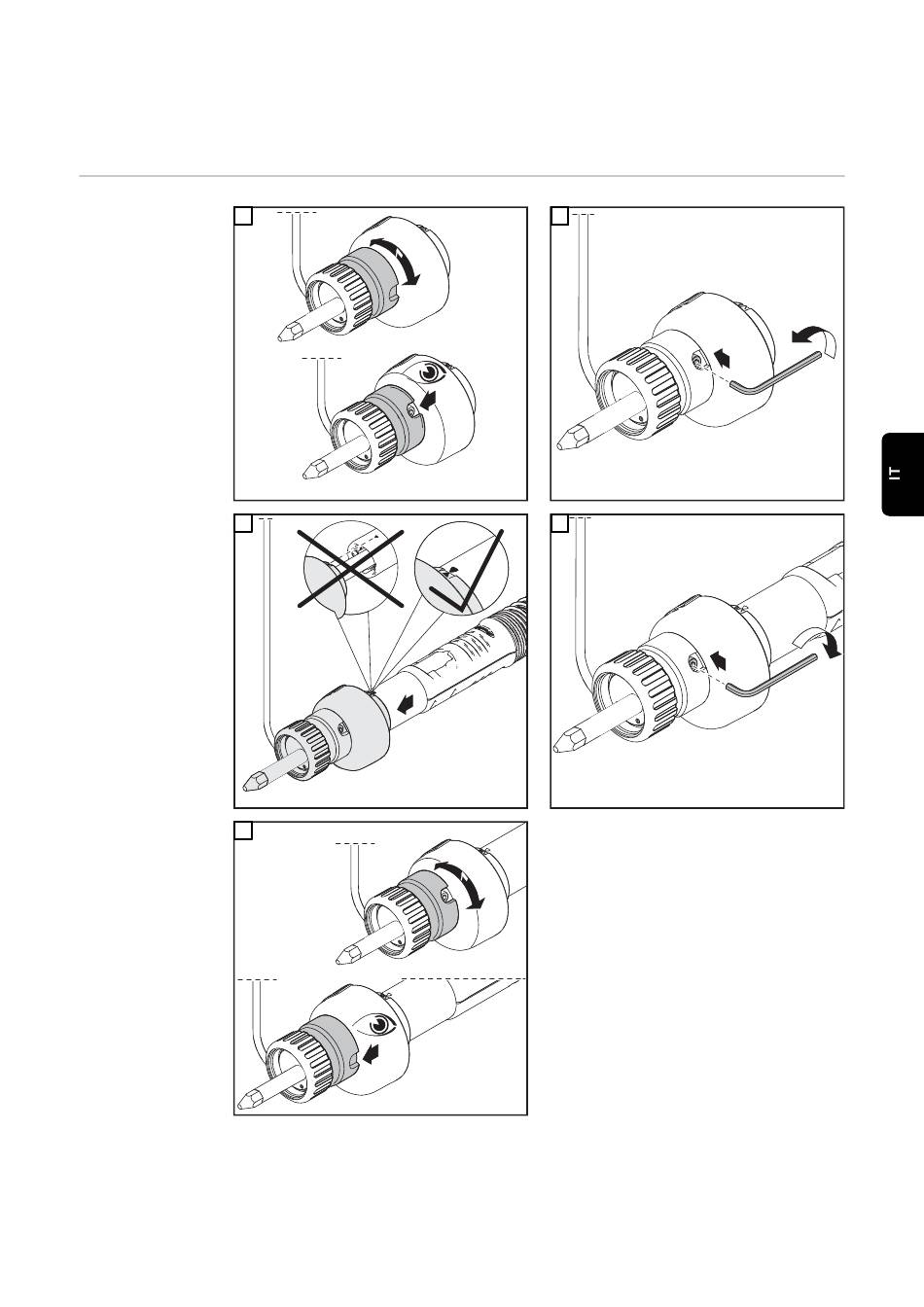 IT