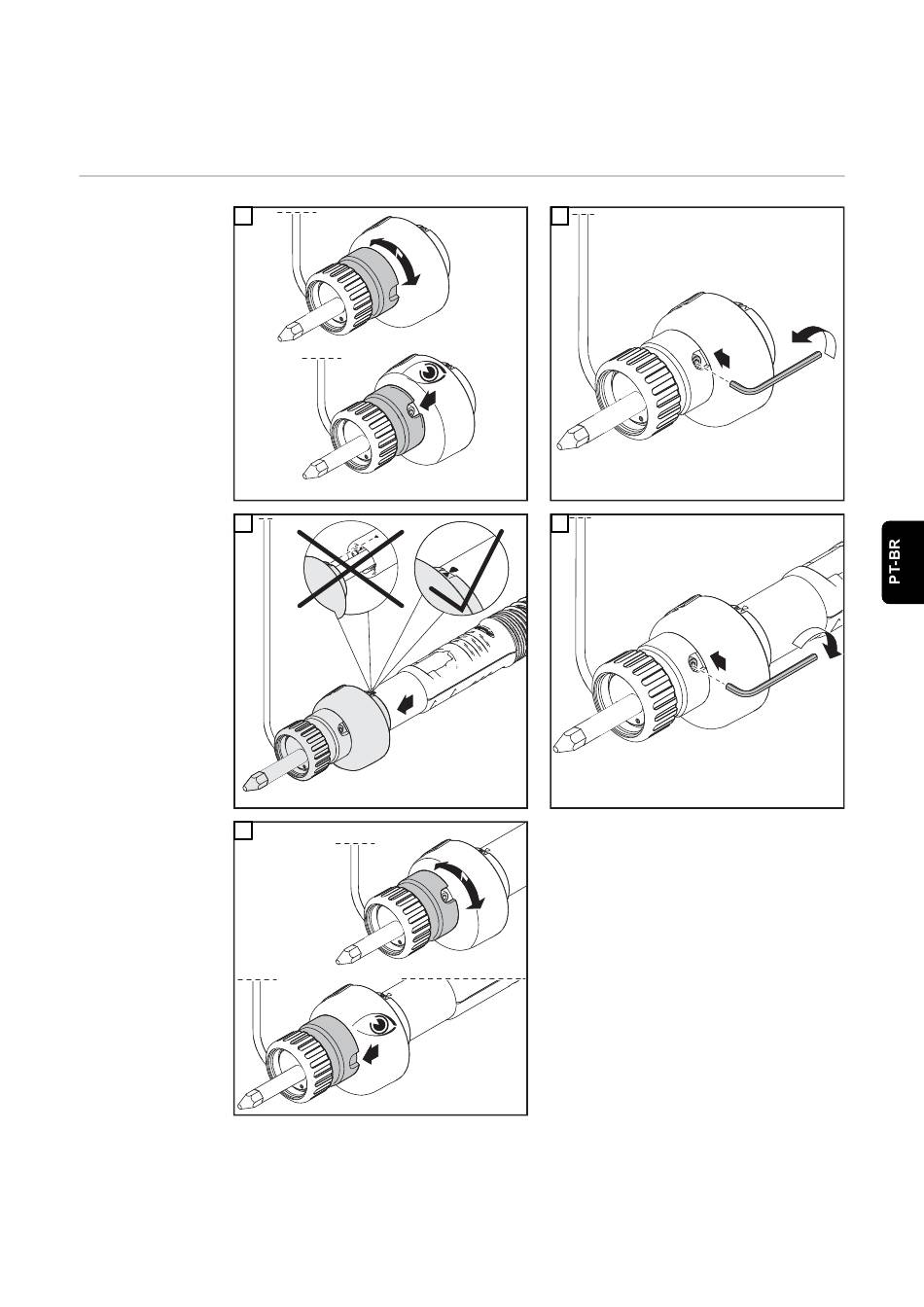 PT-BR