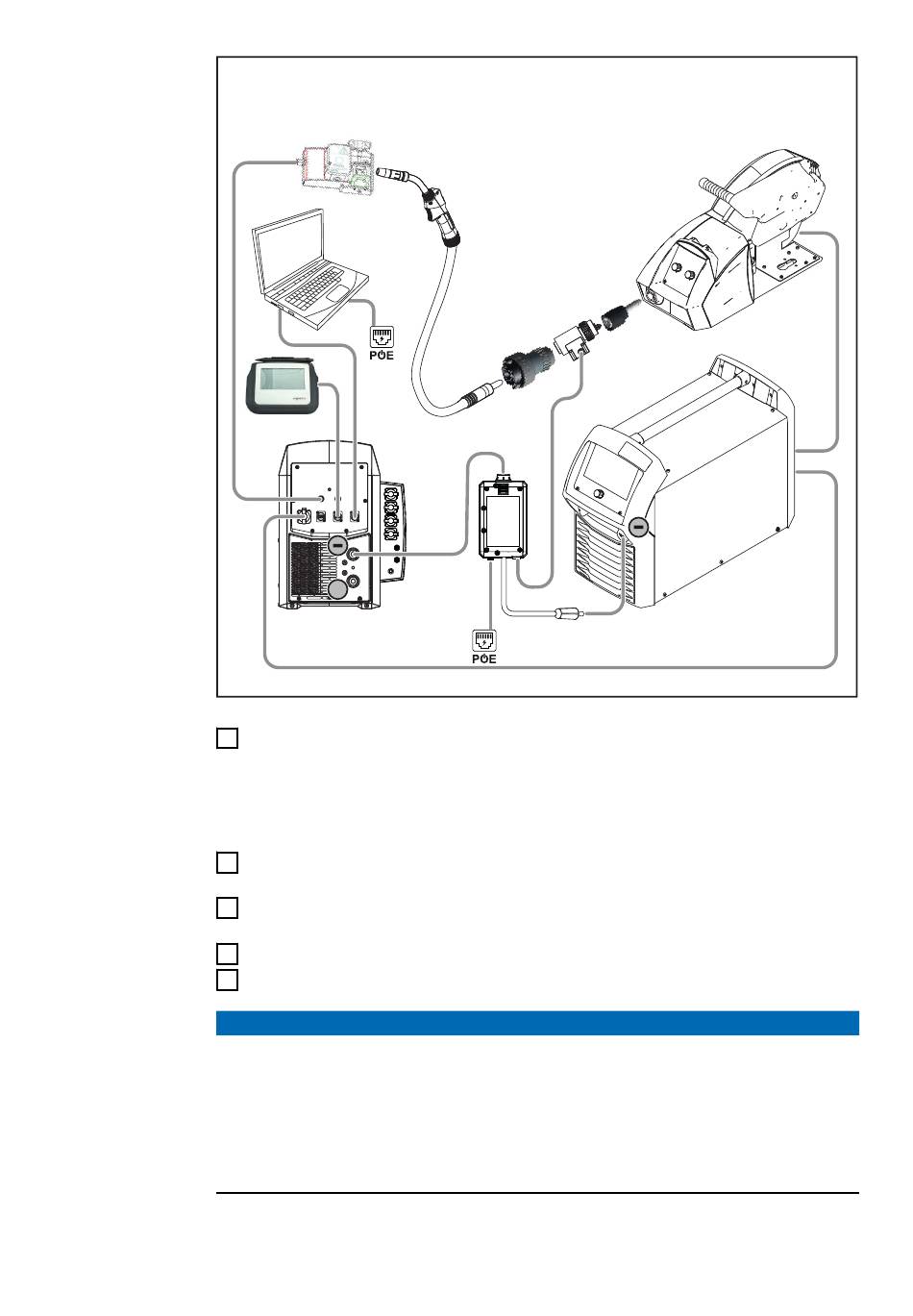 POE

POE