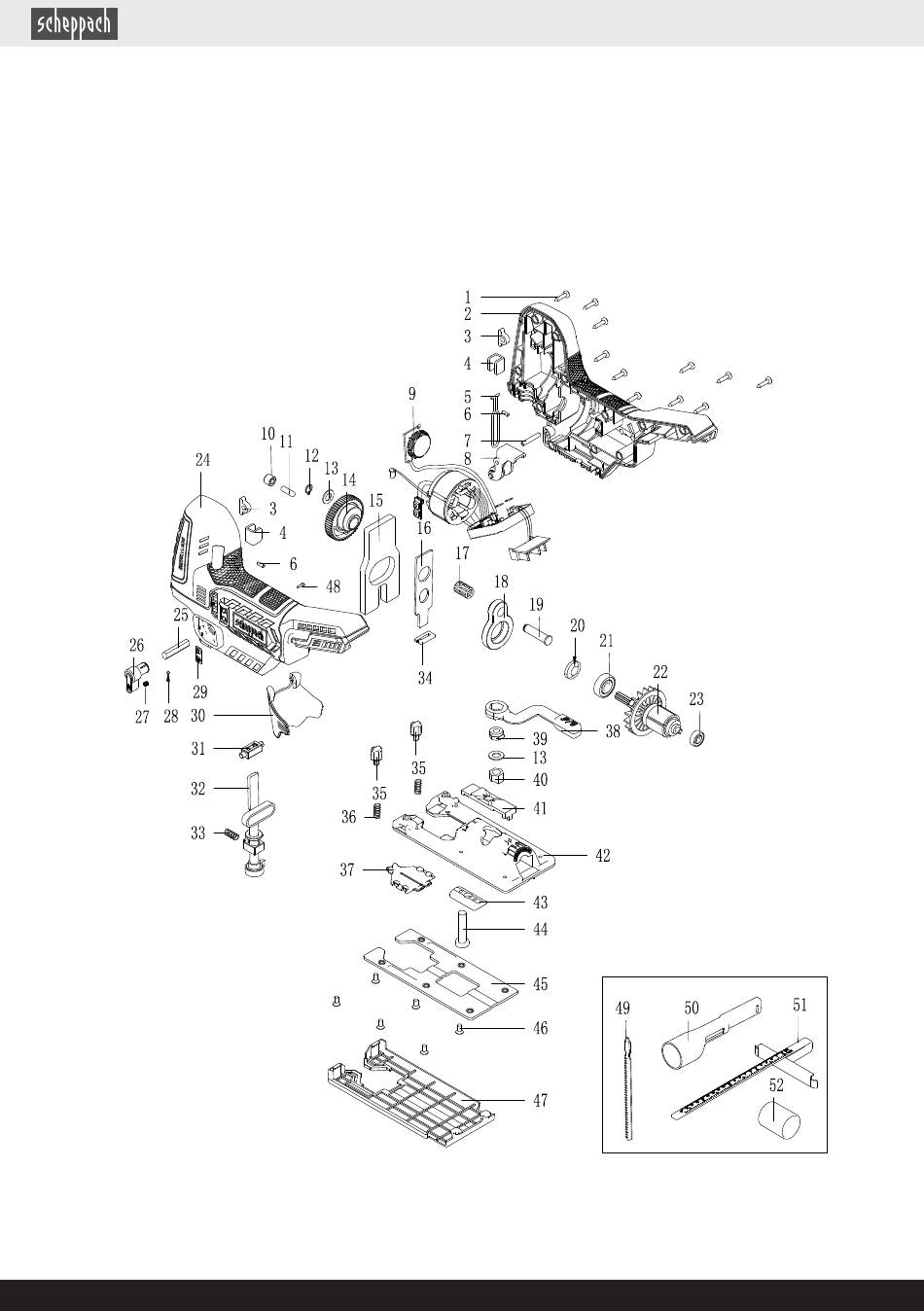 scheppach

1
2
3
4
5
6
7
8
9
10
11
12
13
14
24
3
4
6
48
15
16
17
18
19
20
21
22
23
25
26
27
28
29
30
31
32
33
34
35
35
36
37
38
39
13
40
41
42
43
44
45
46
47
49
50
51
52