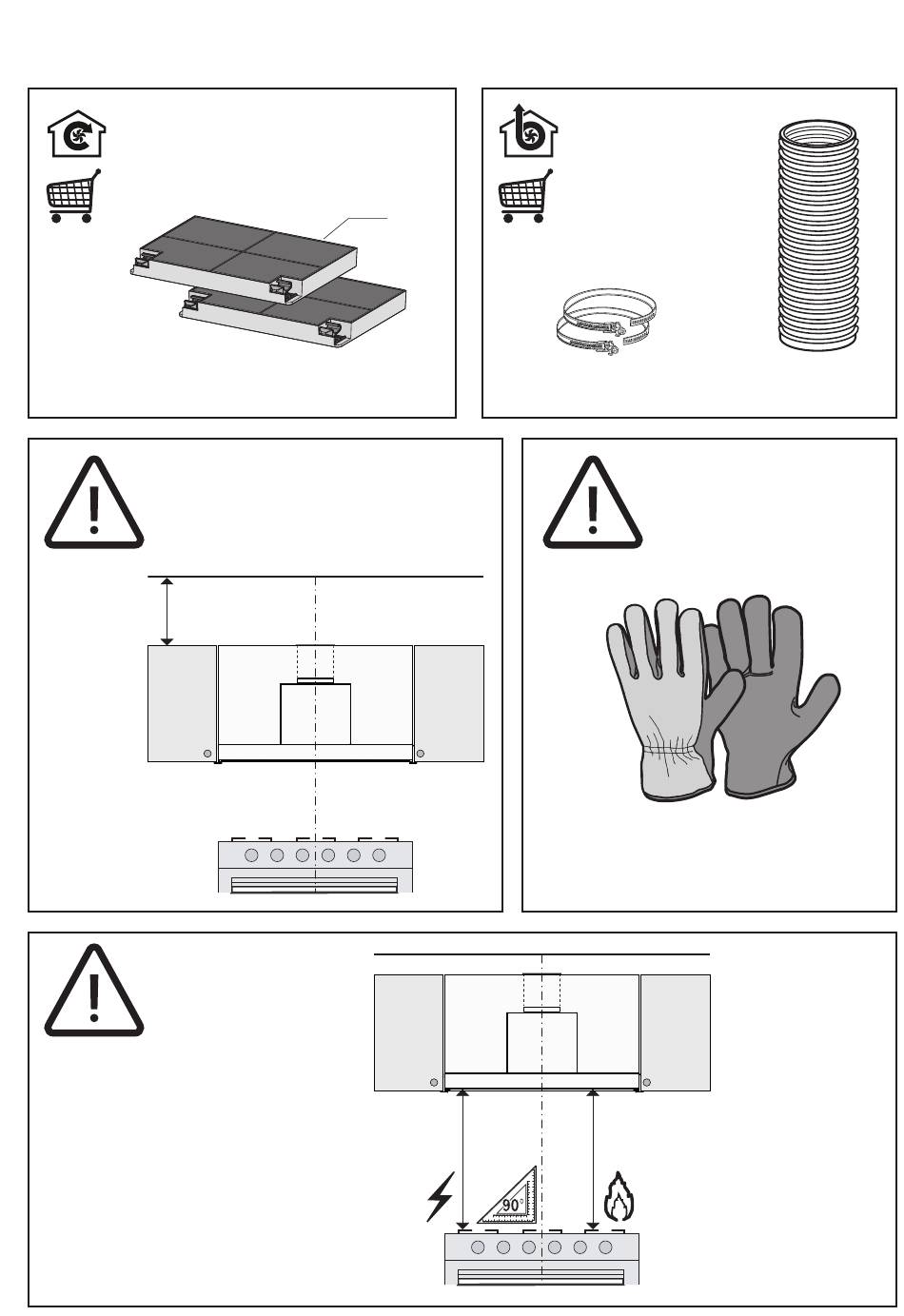 90°