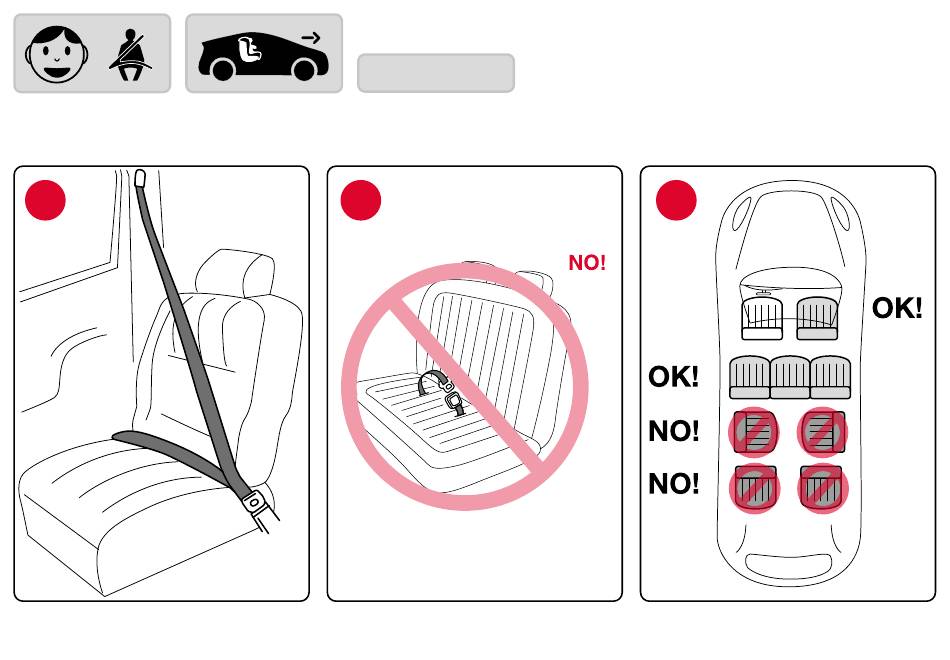 NO!

OK!

OK!

NO!

NO!