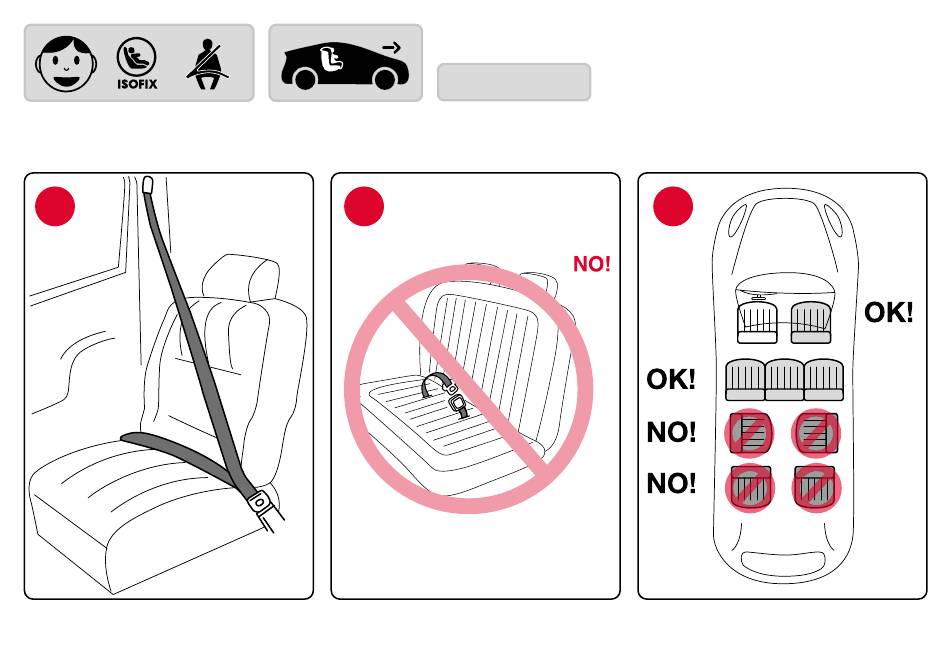 ISOFIX

NO!

OK!

OK!

NO!

NO!