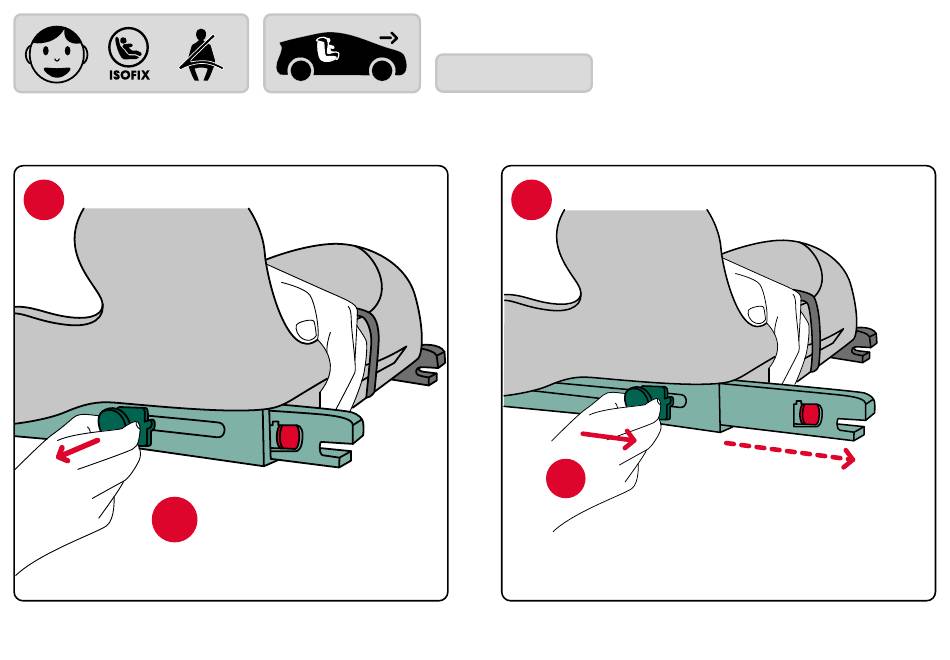 ISOFIX