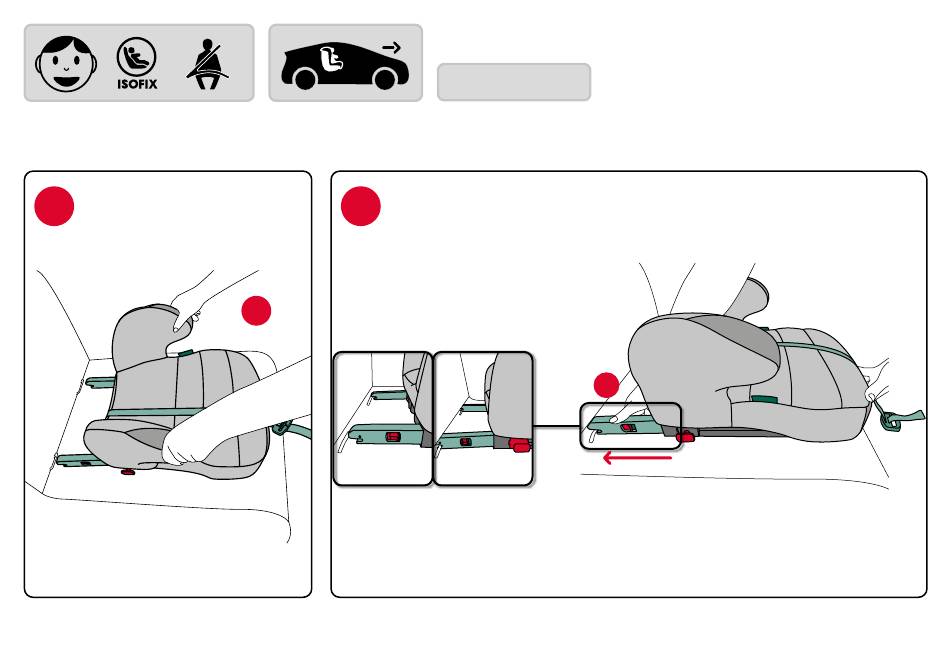 ISOFIX