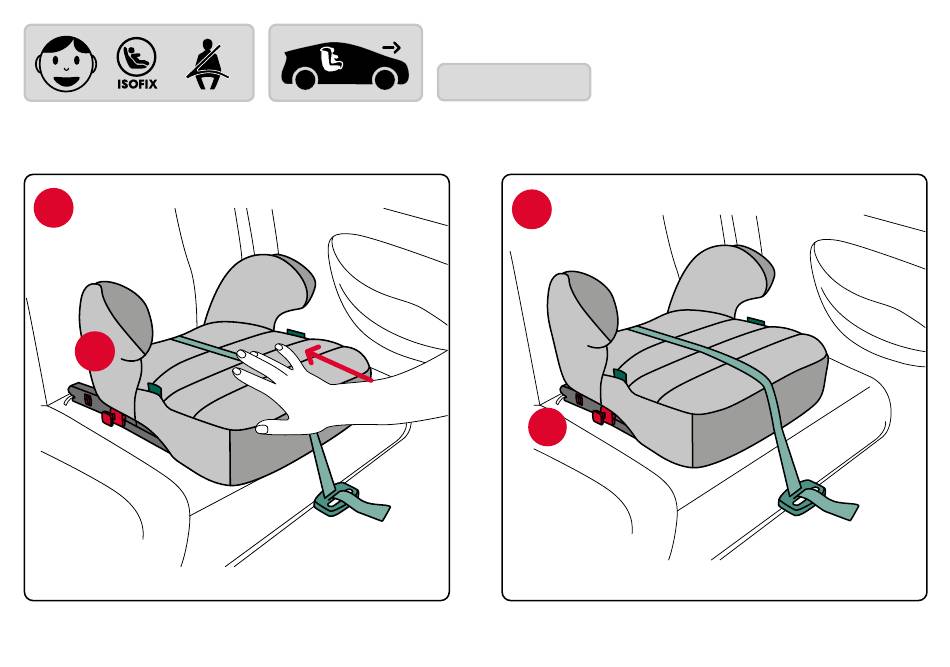 ISOFIX