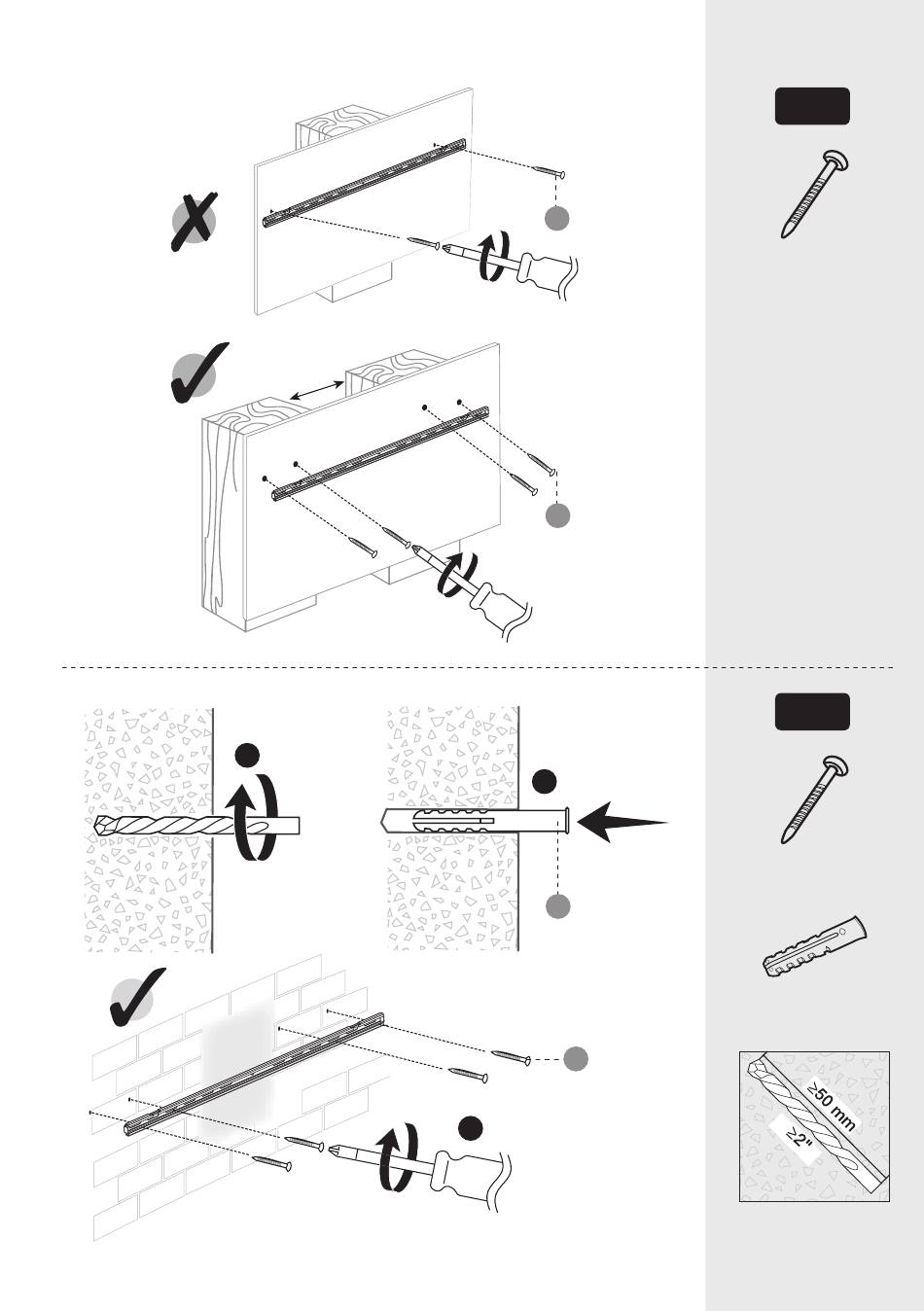 ≥50 mm
≥2"