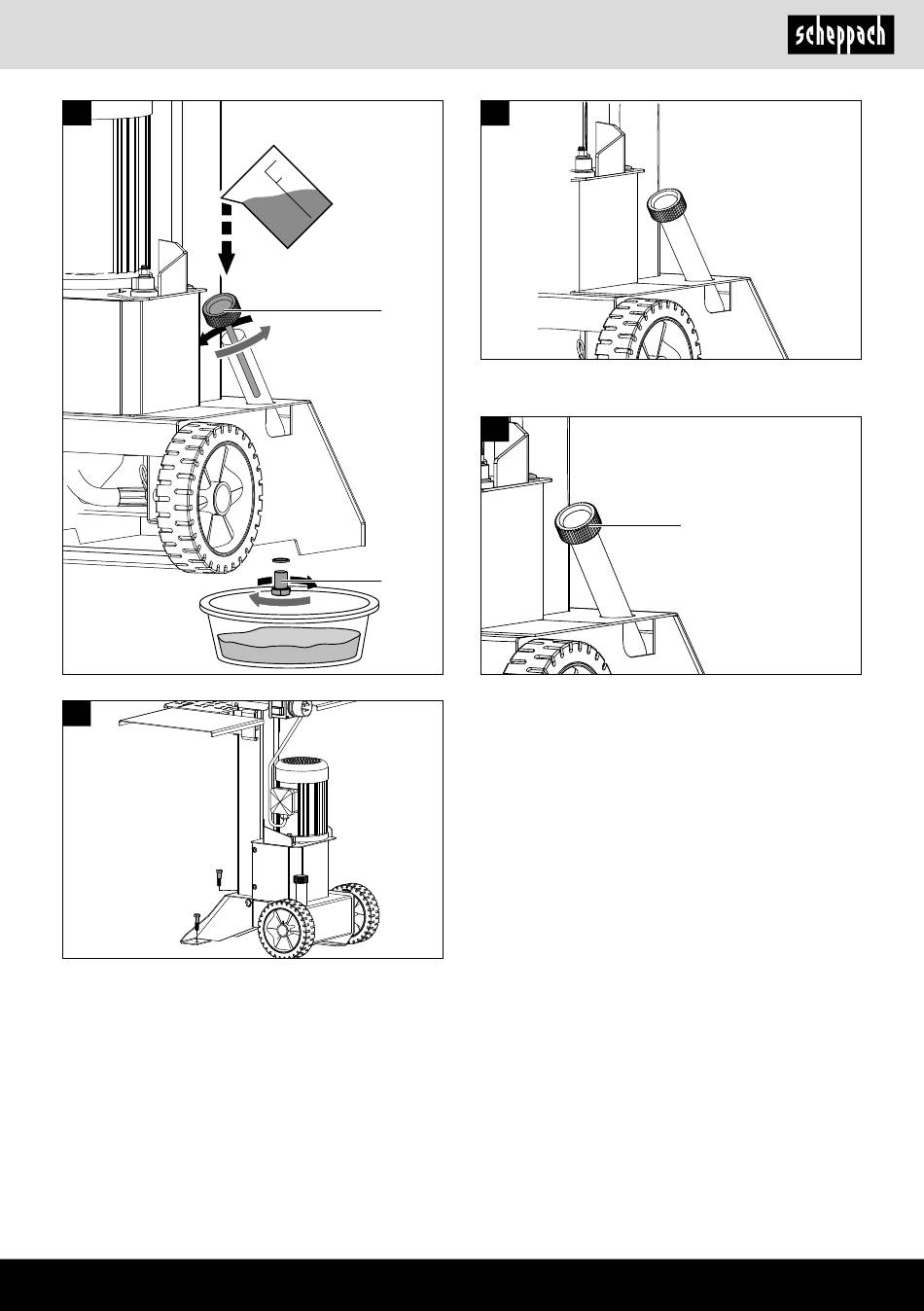 scheppach