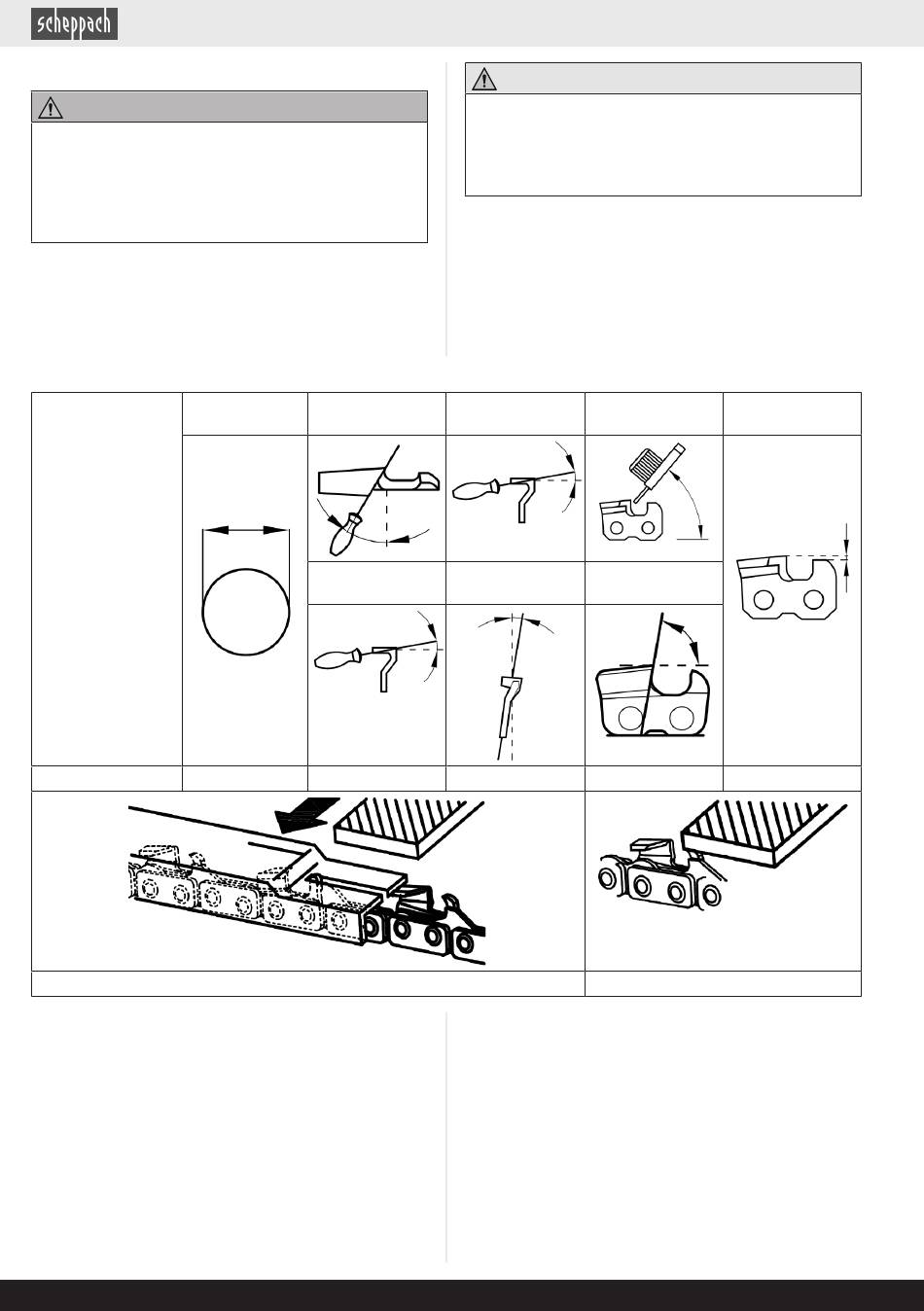 scheppach