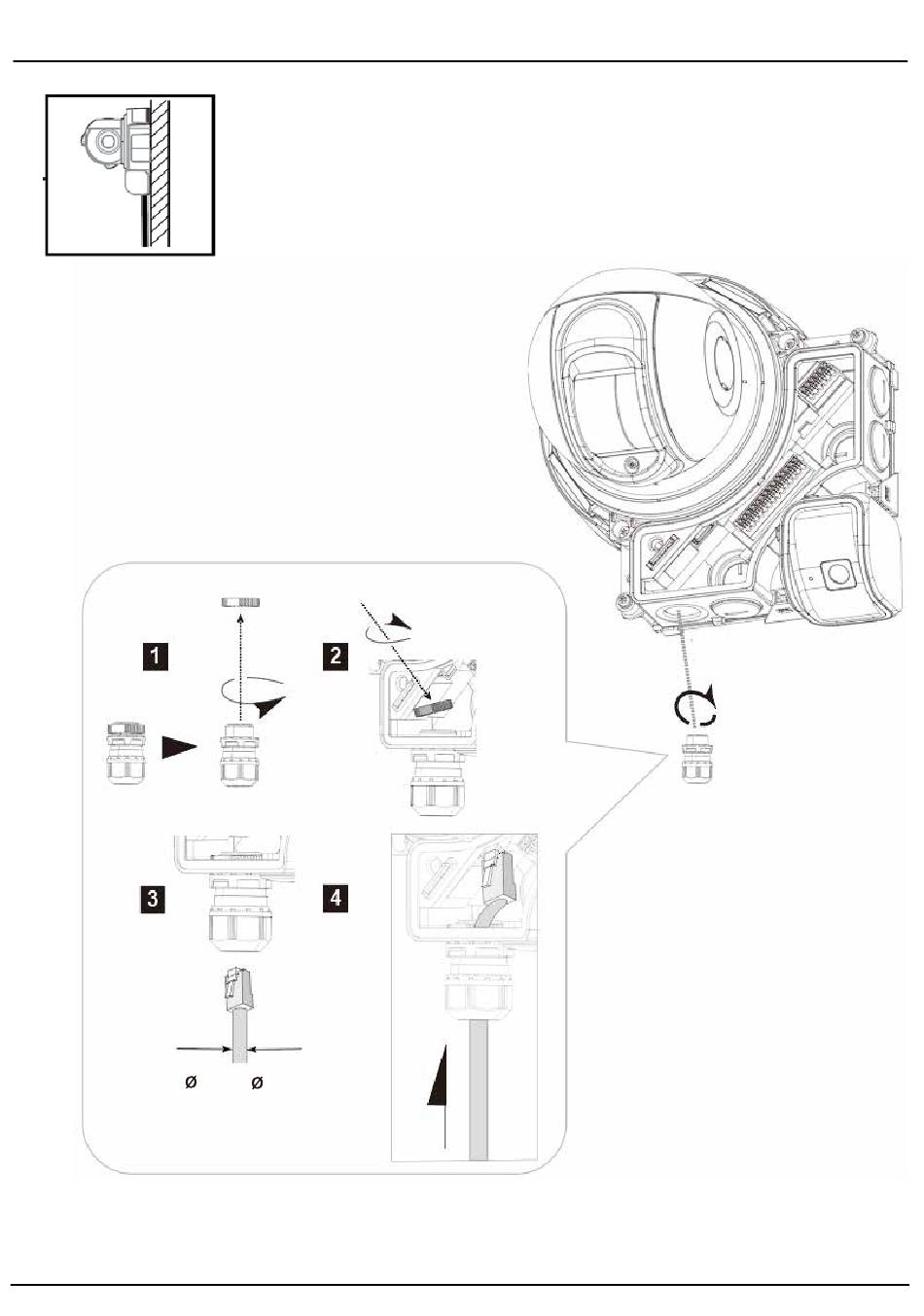 1

2

3

4

ø ø