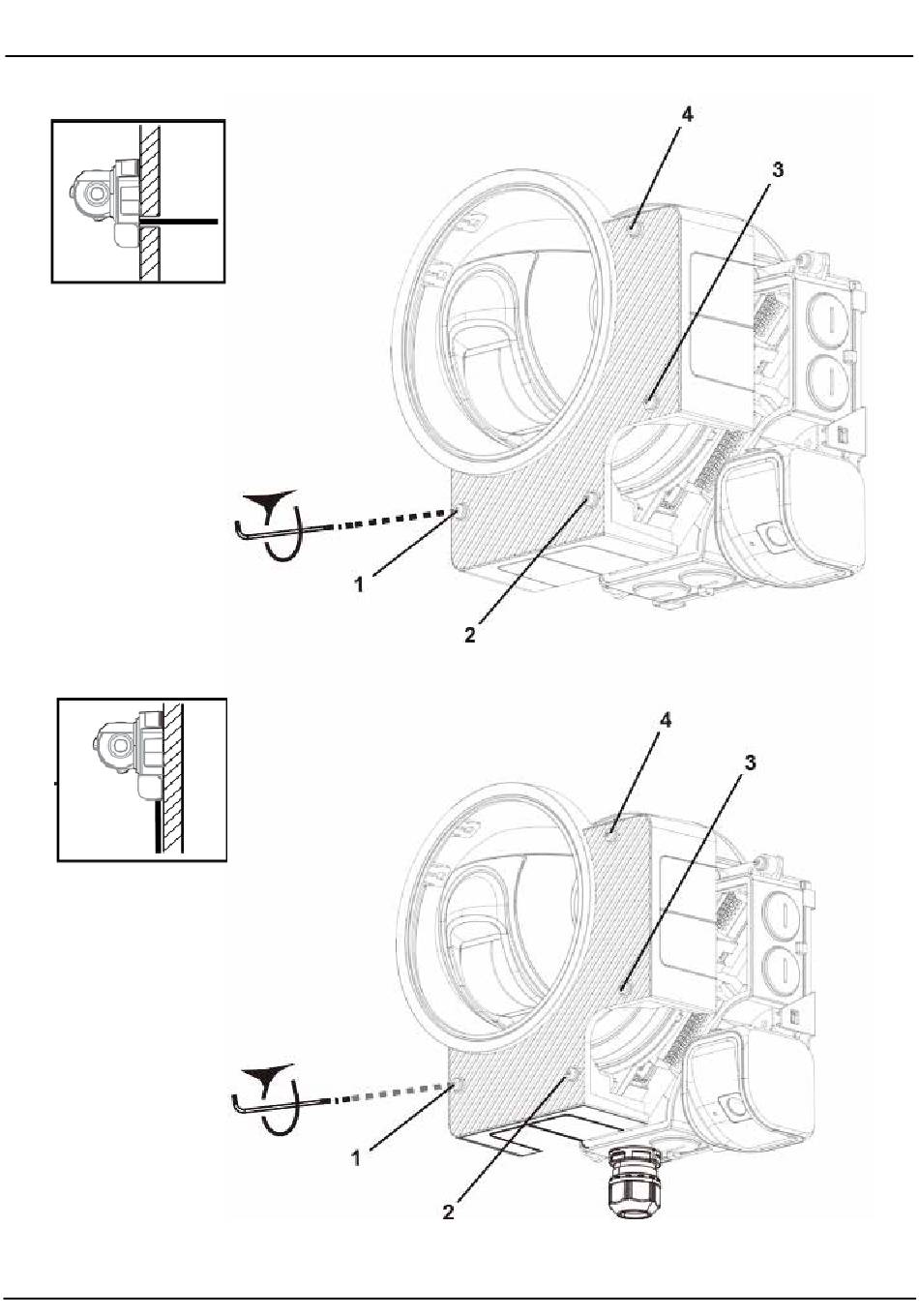 4
3
1
2
4
3
1
2