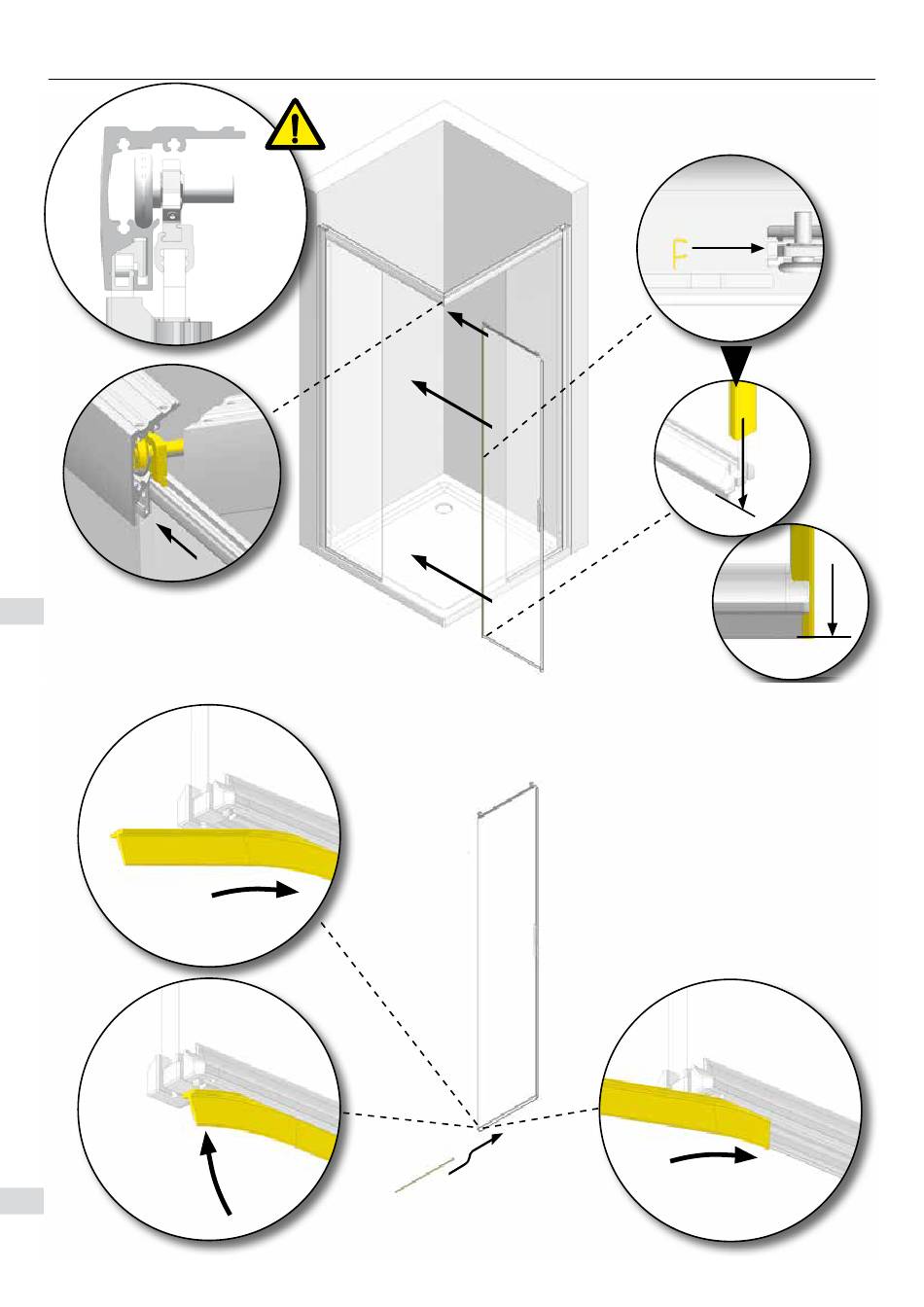 F