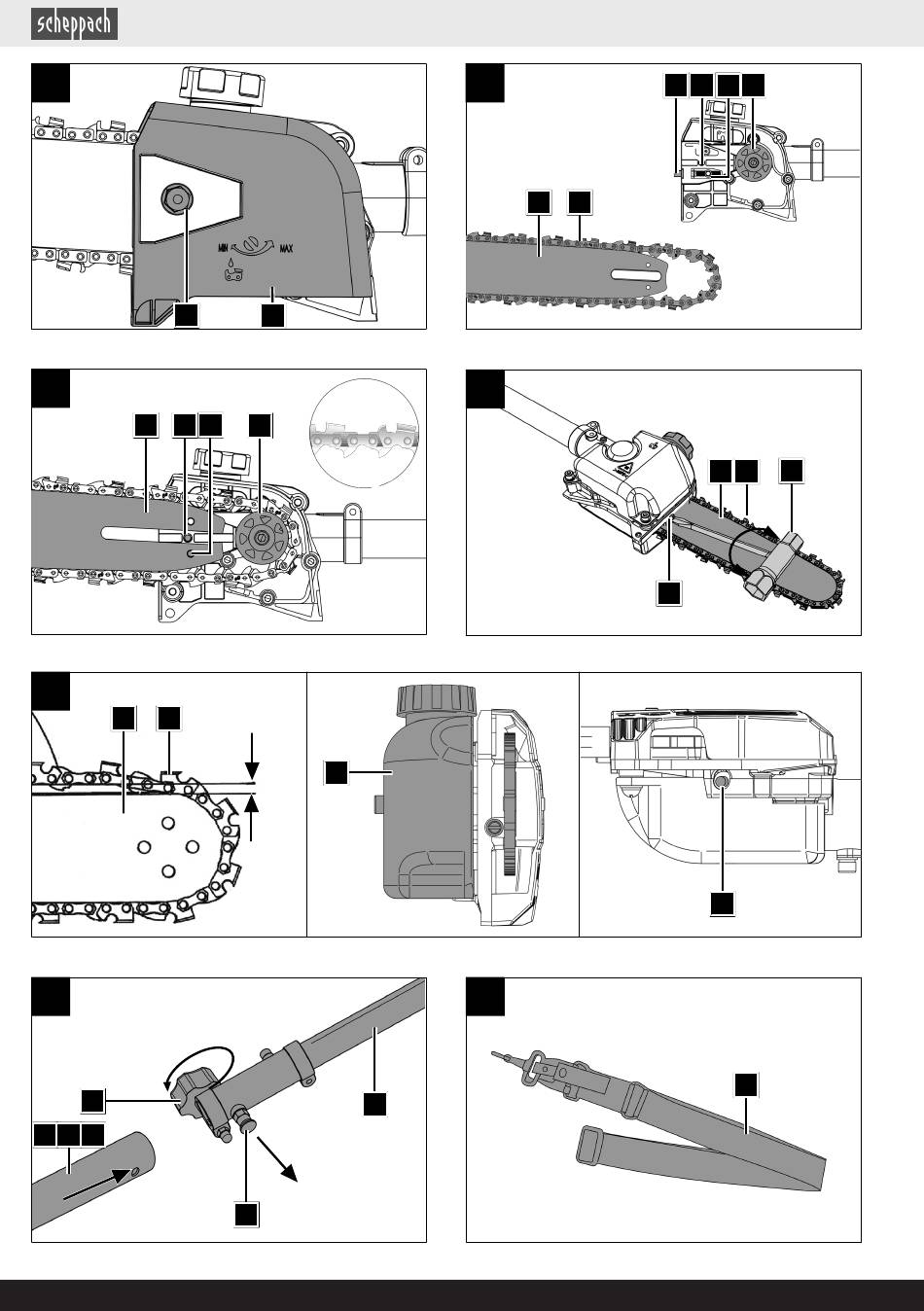 scheppach

MIN MAX