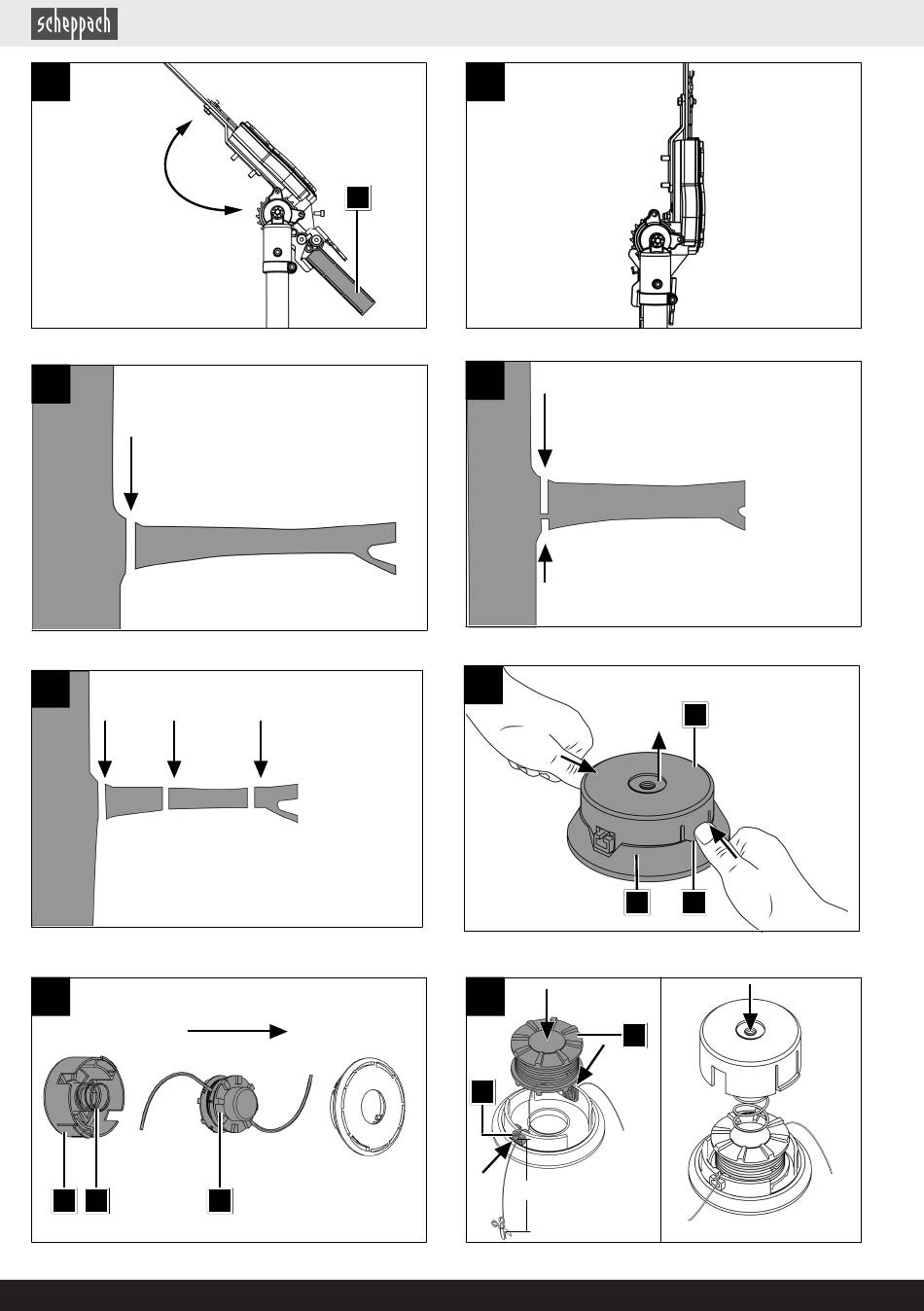 scheppach