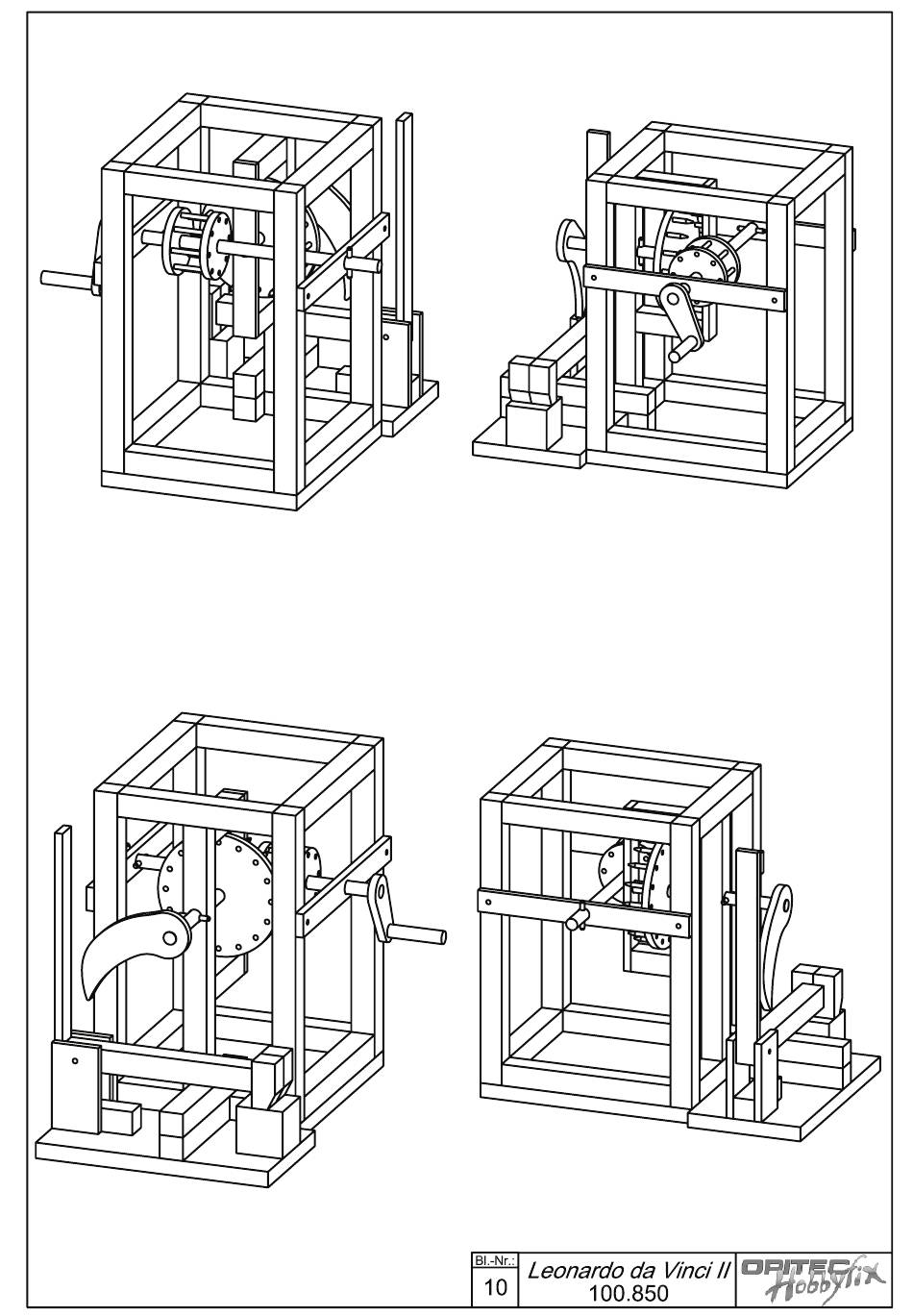 Bl.-Nr.:
10

Leonardo da Vinci II
100.850

OPITEC
Hobbyfix