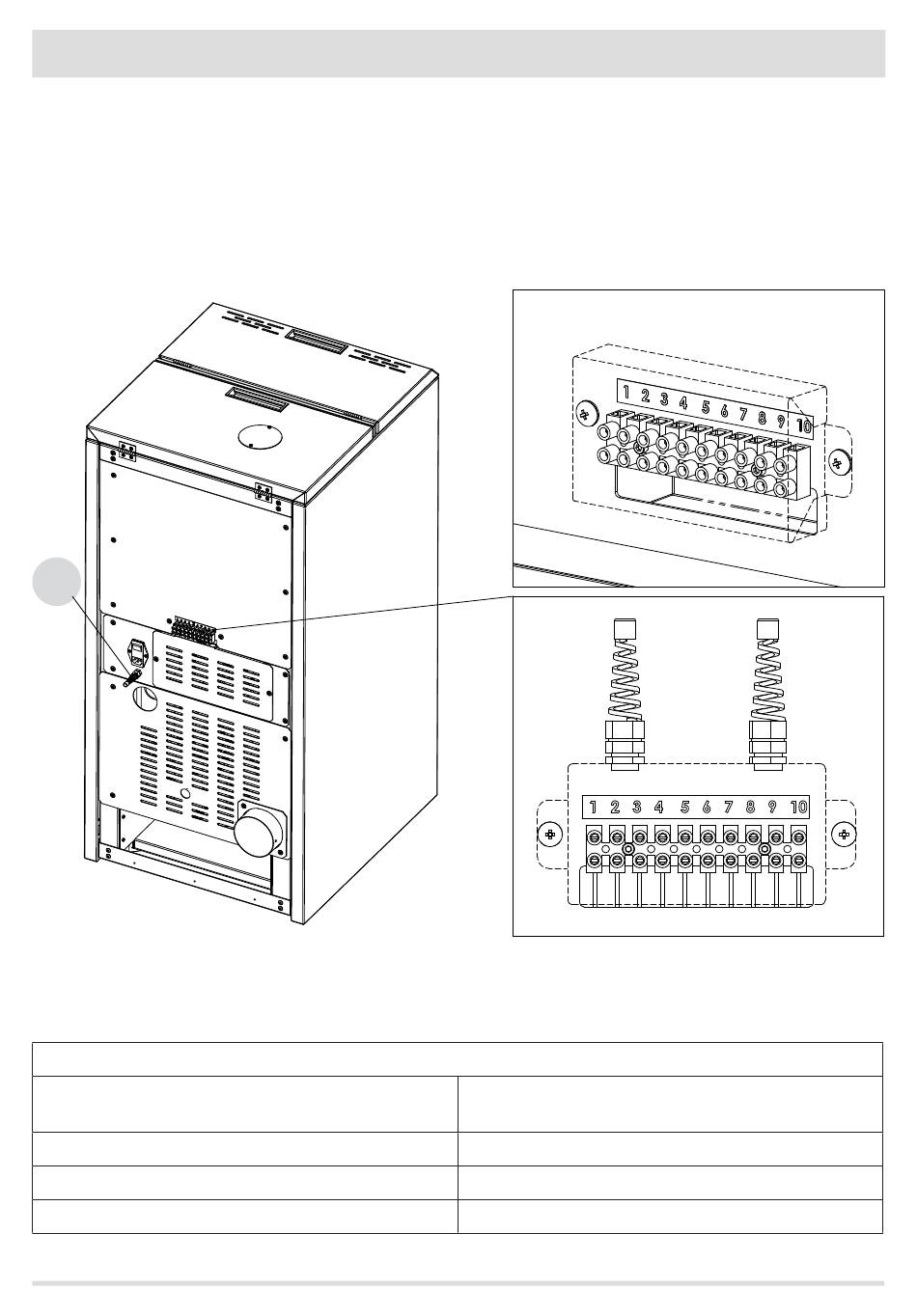 1 2 3 4 5 6 7 8 9 10

1 2 3 4 5 6 7 8 9 10