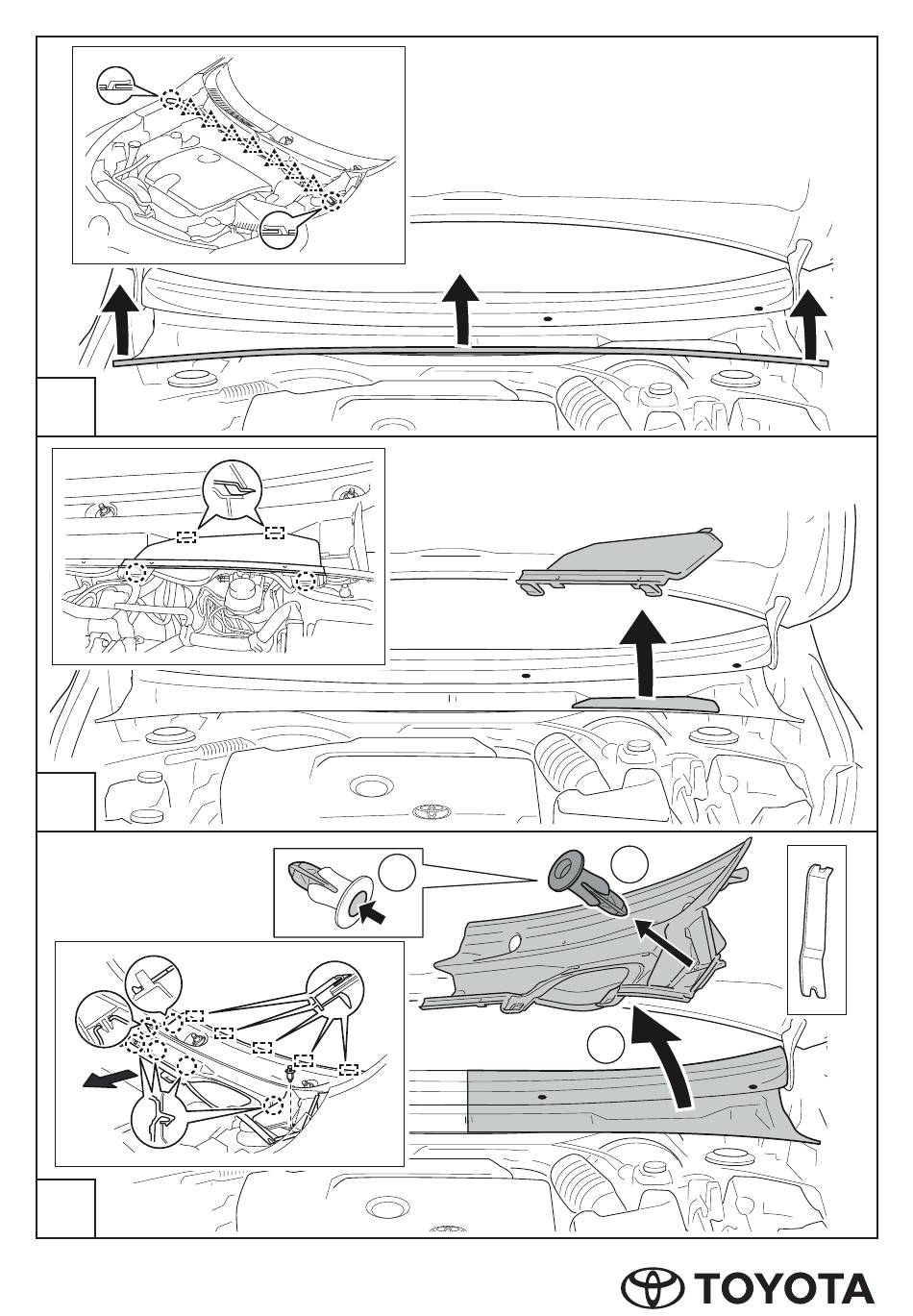 TOYOTA