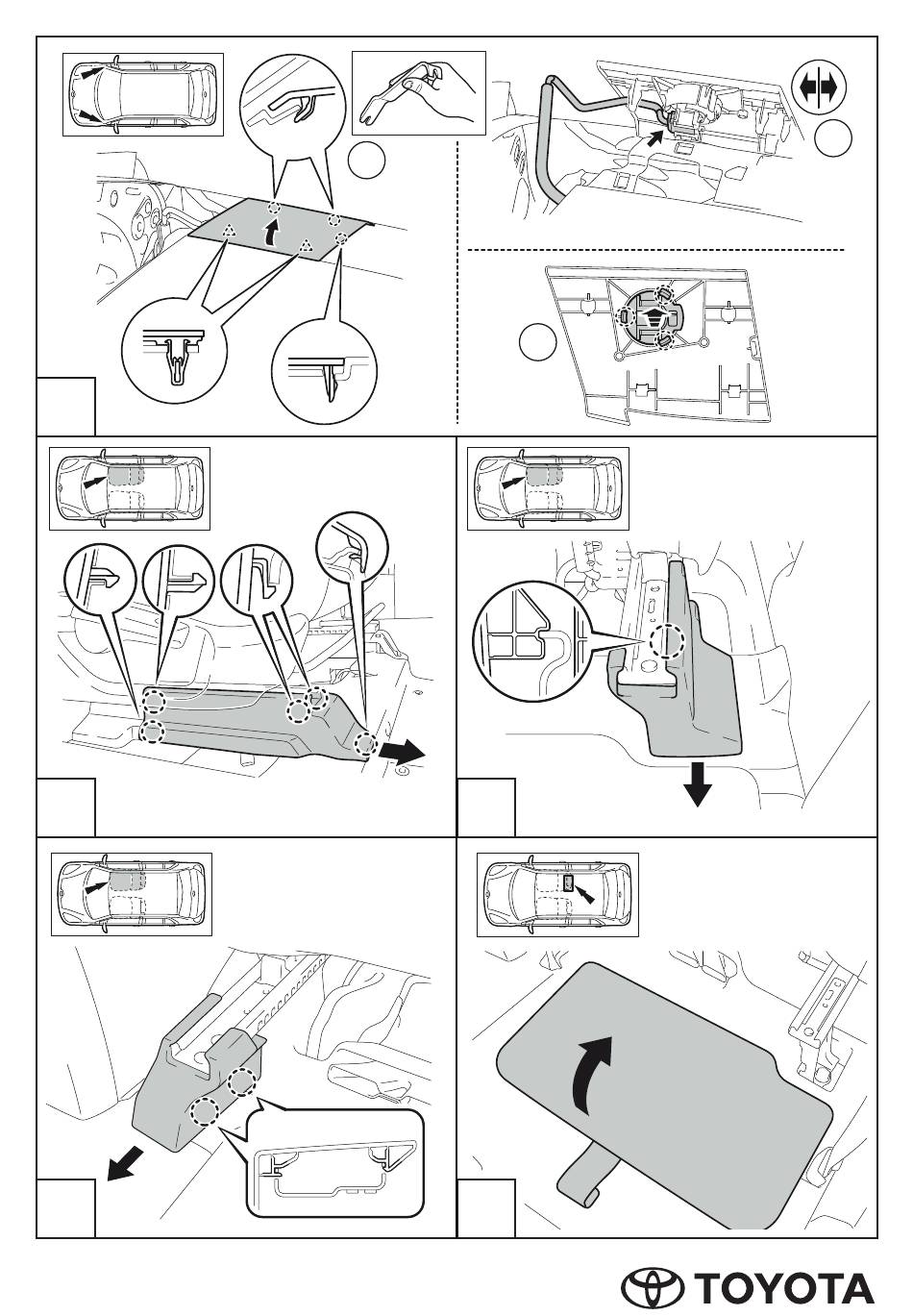 TOYOTA