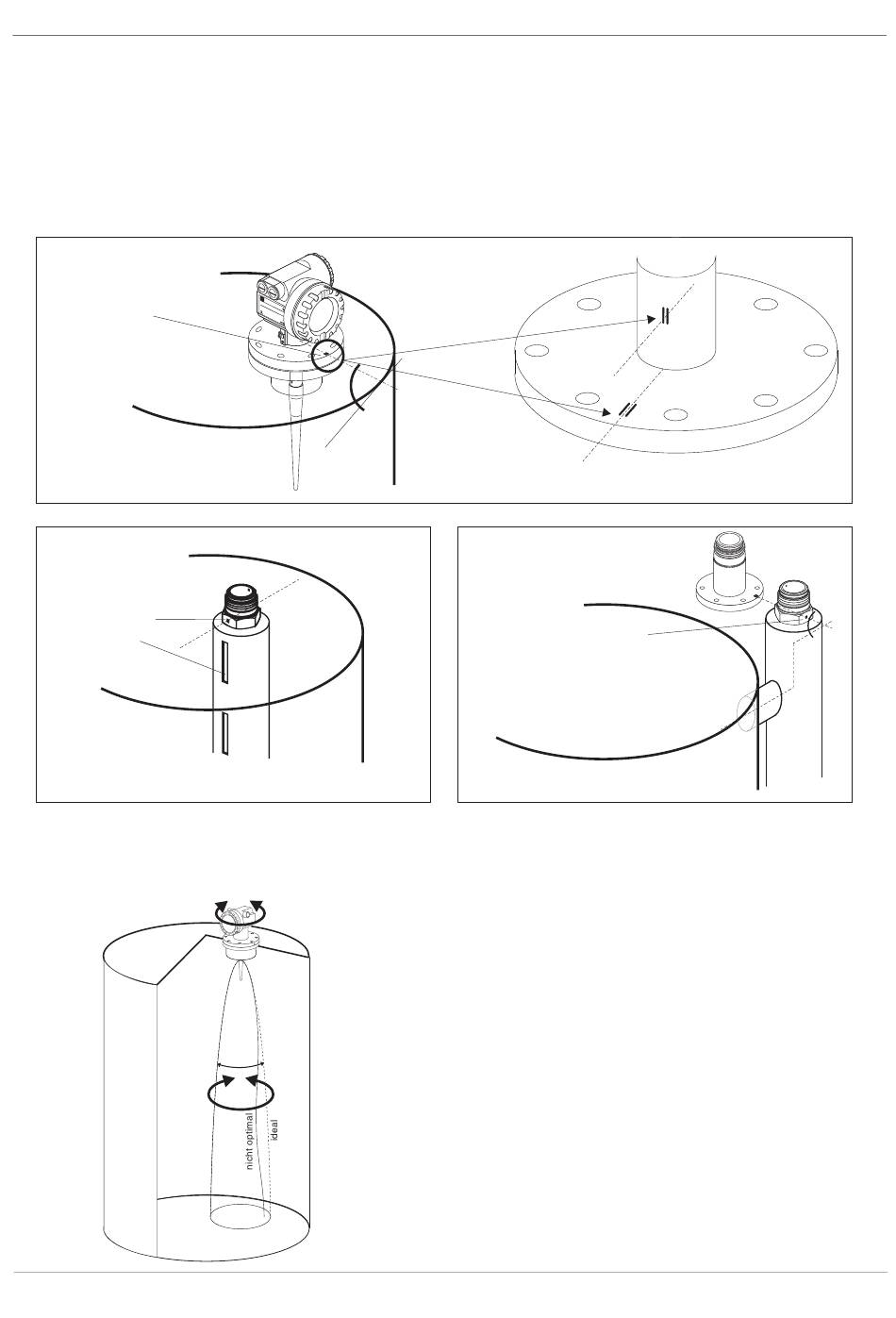 nicht optimal

ideal