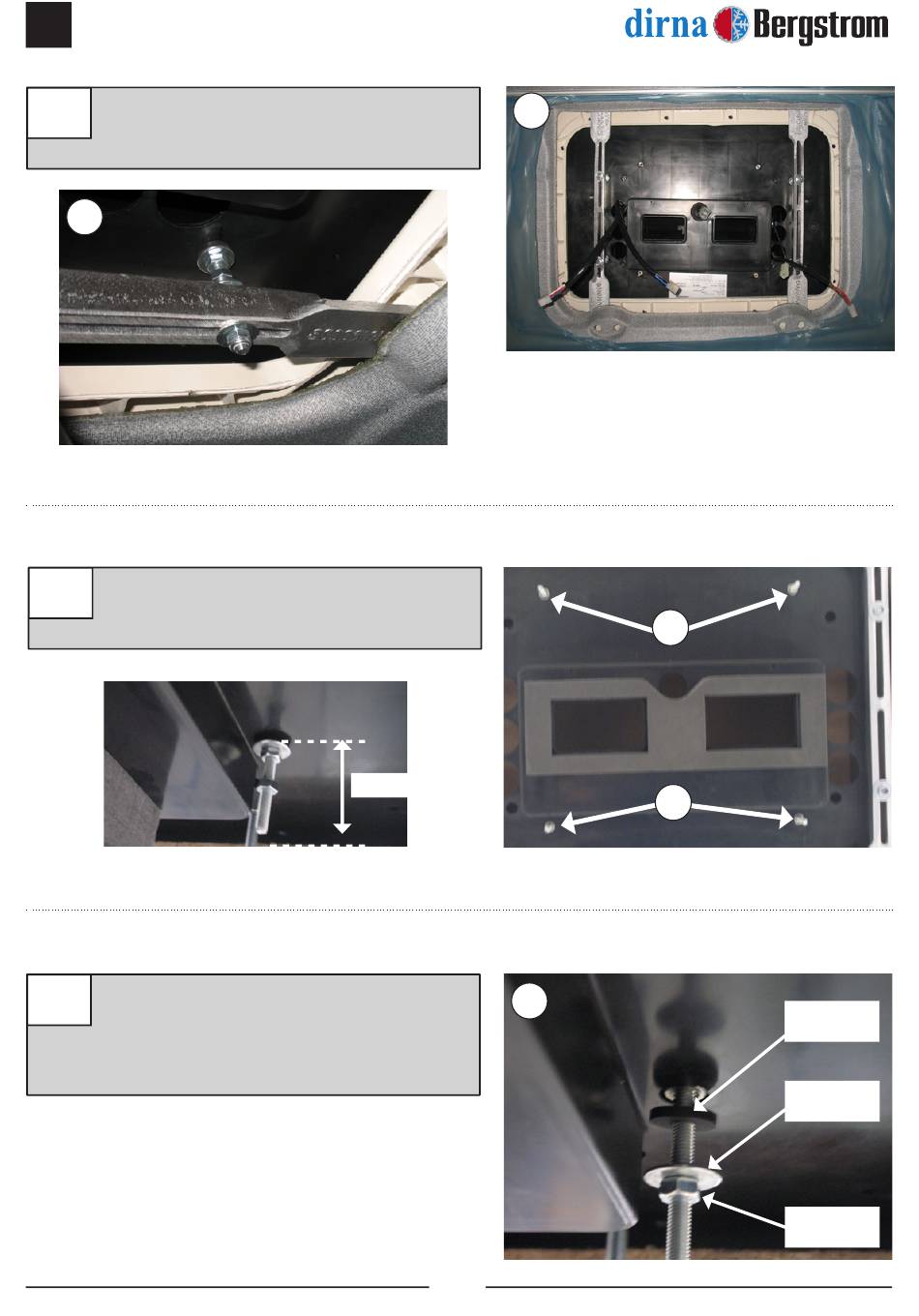 dirna Bergstrom