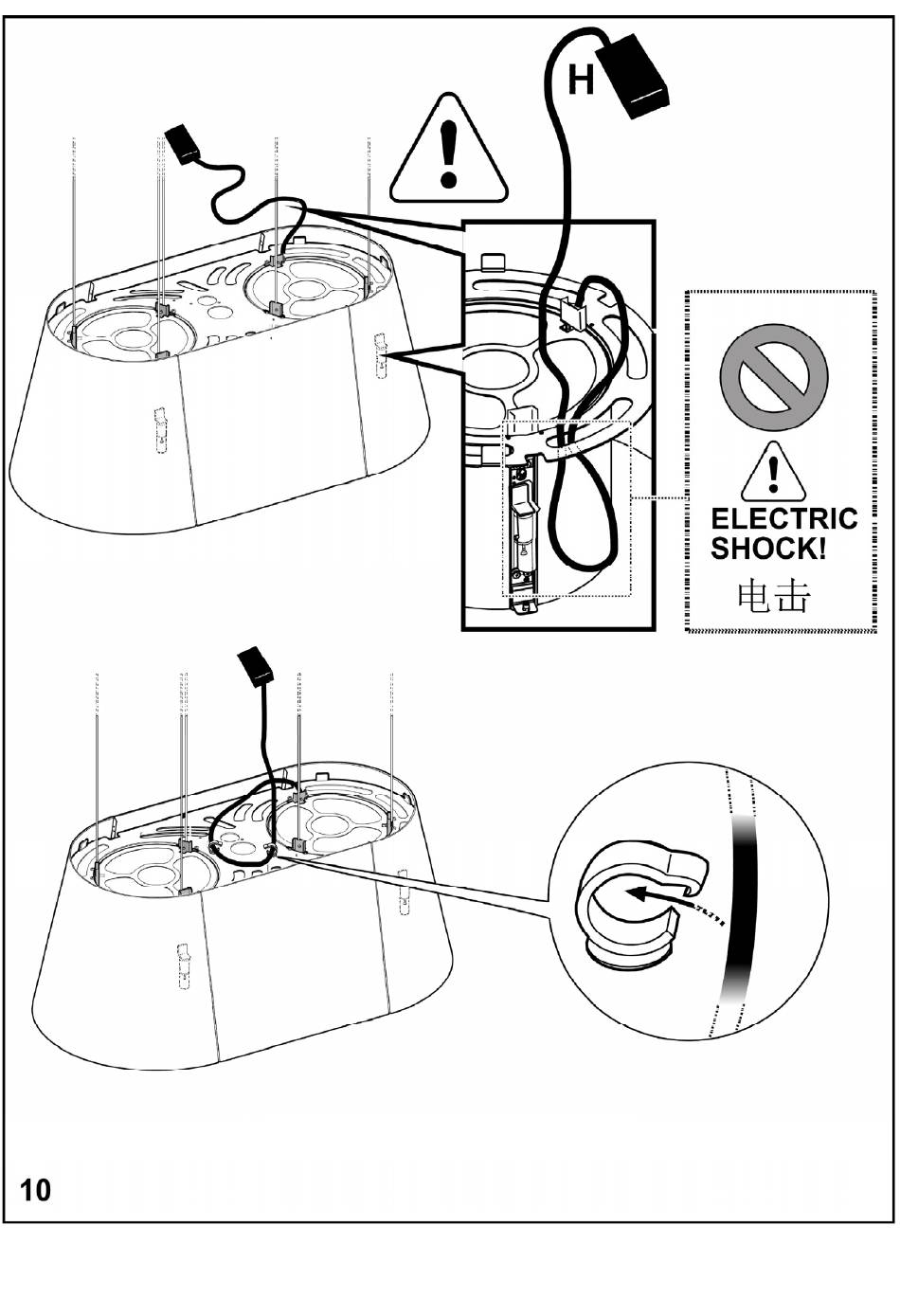 H

ELECTRIC SHOCK!
电击

10