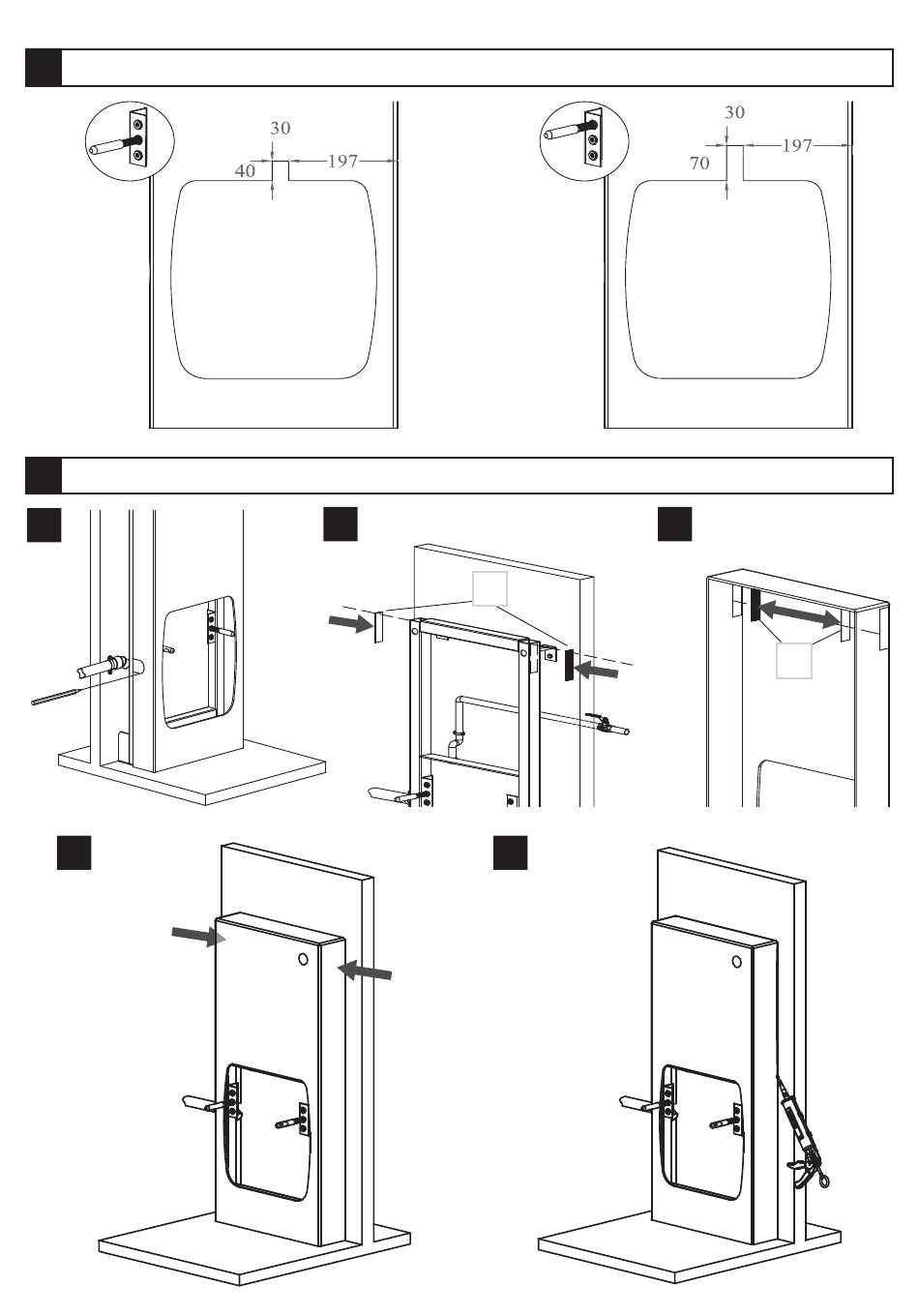 30
40
197

30
70
197