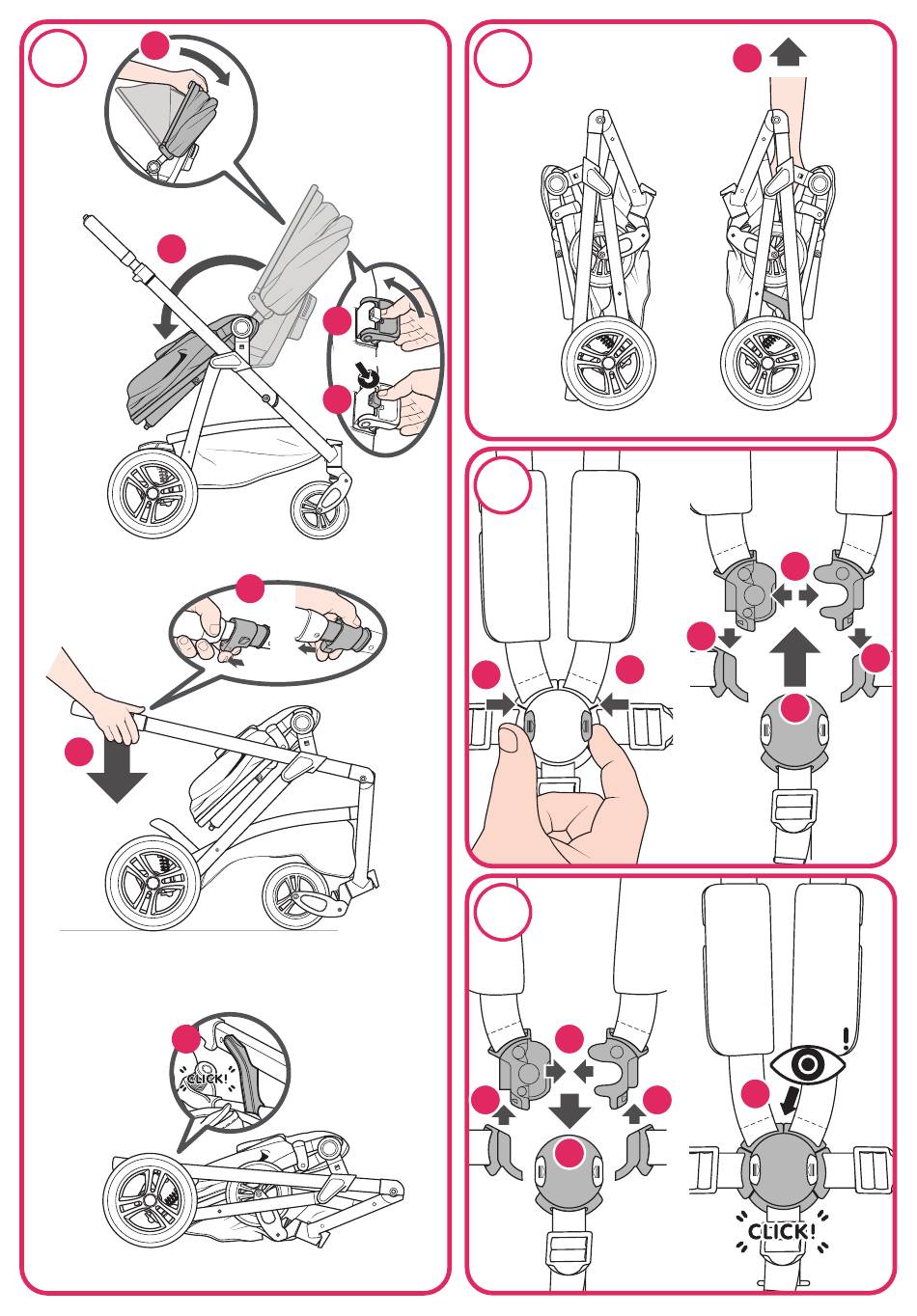 CLICK!

!

CLICK!