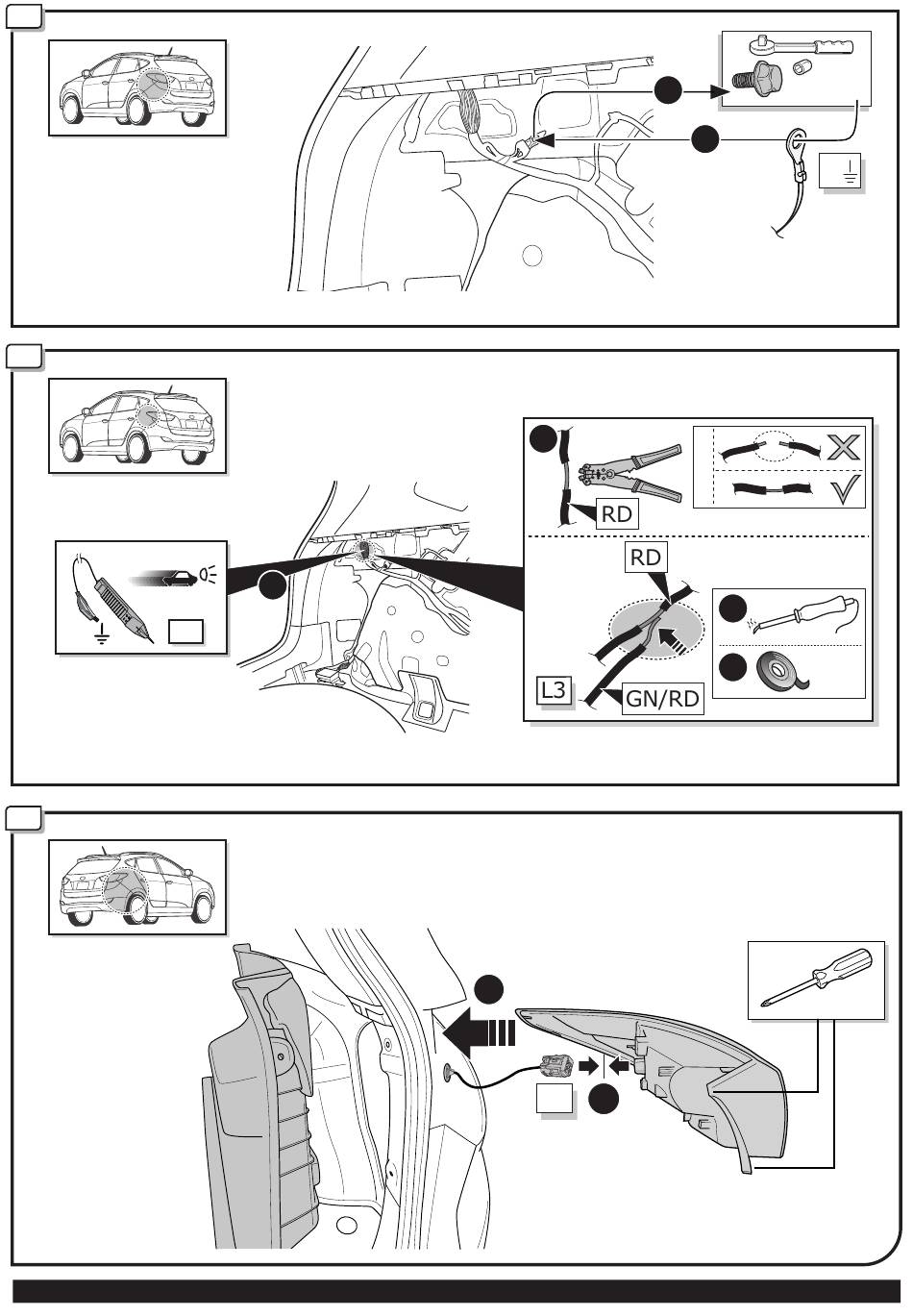 RD

RD

L3

GN/RD