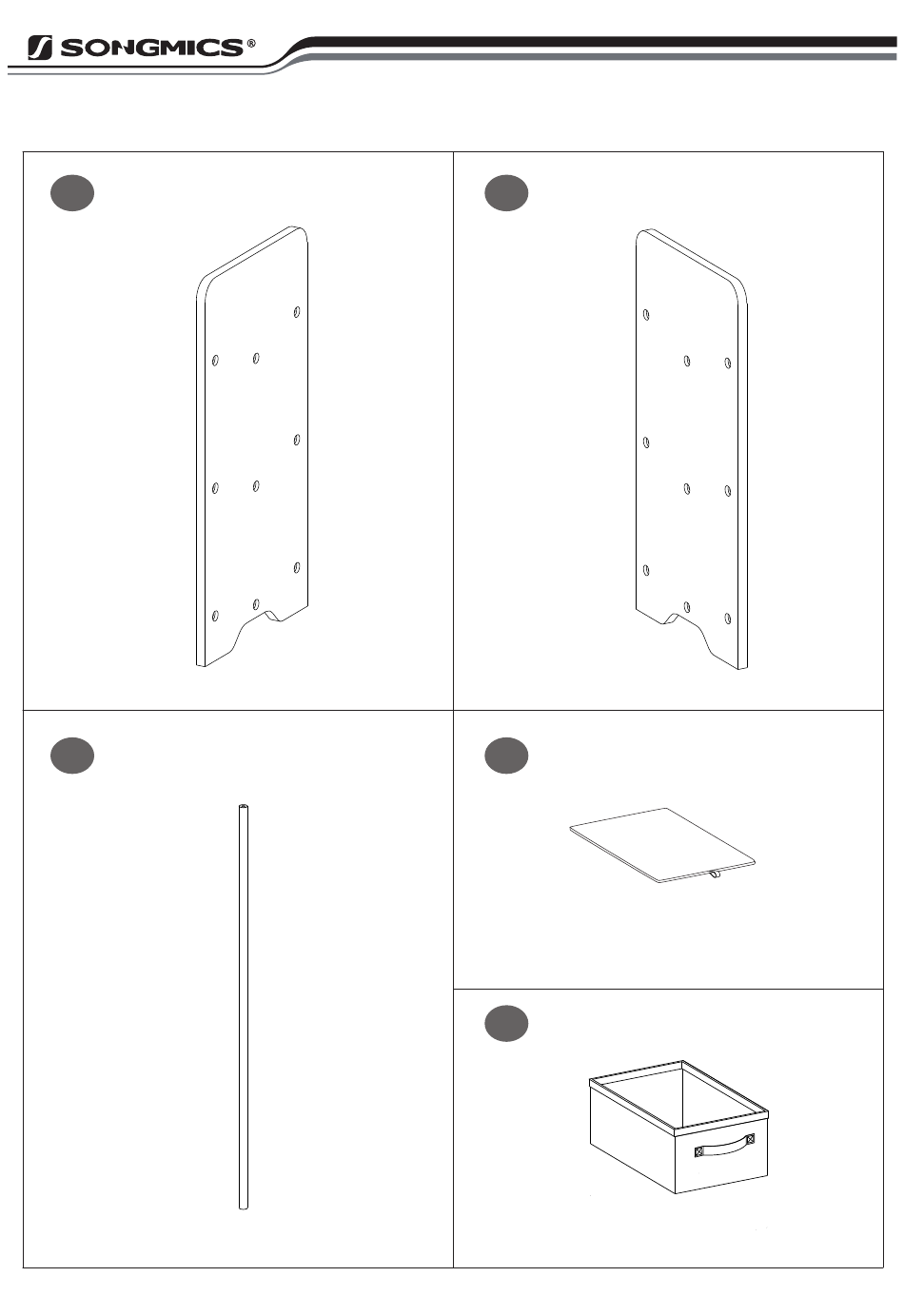 SONGMICS®